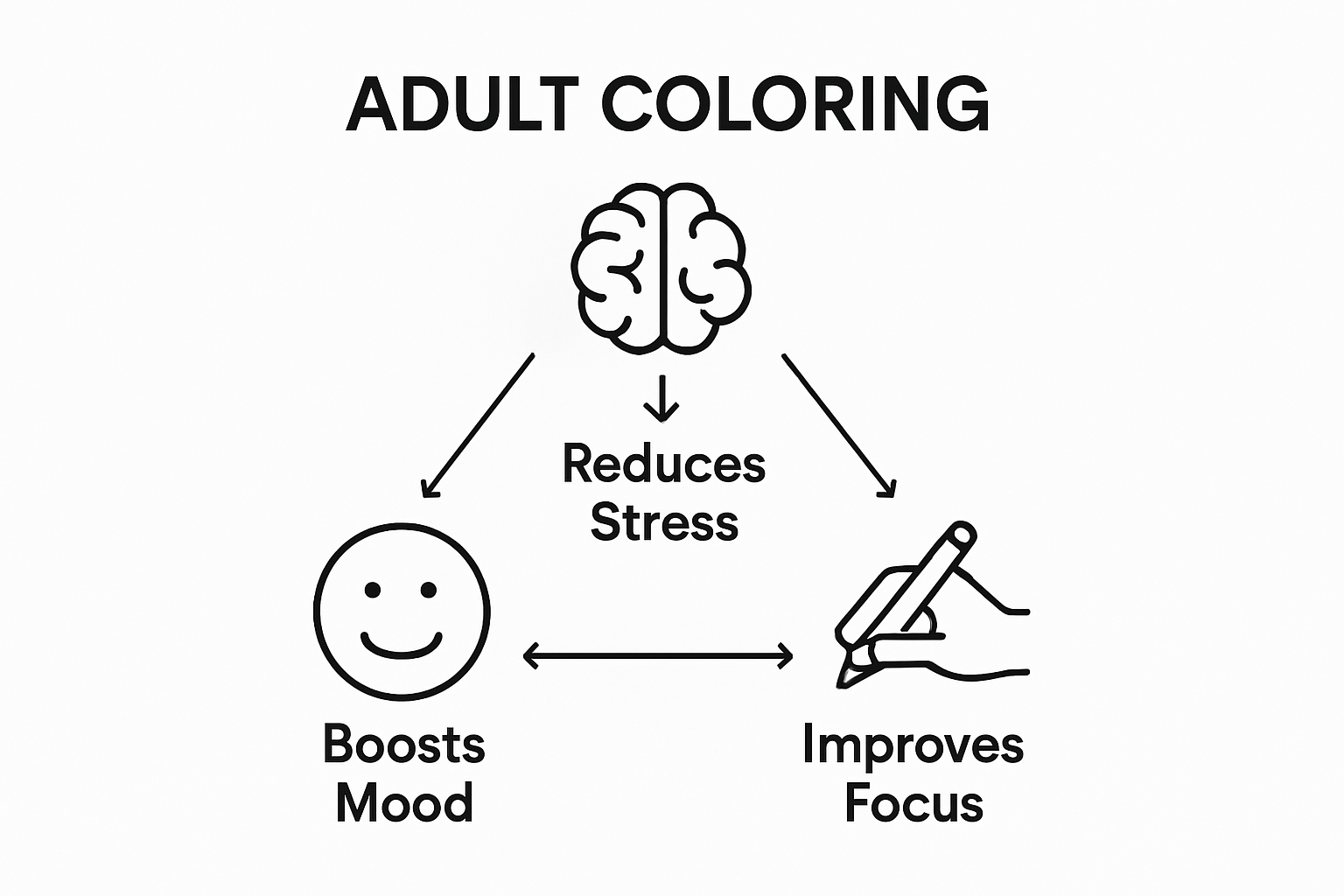 ADULT COLORING

Reduces Stress

Boosts Mood

Improves Focus