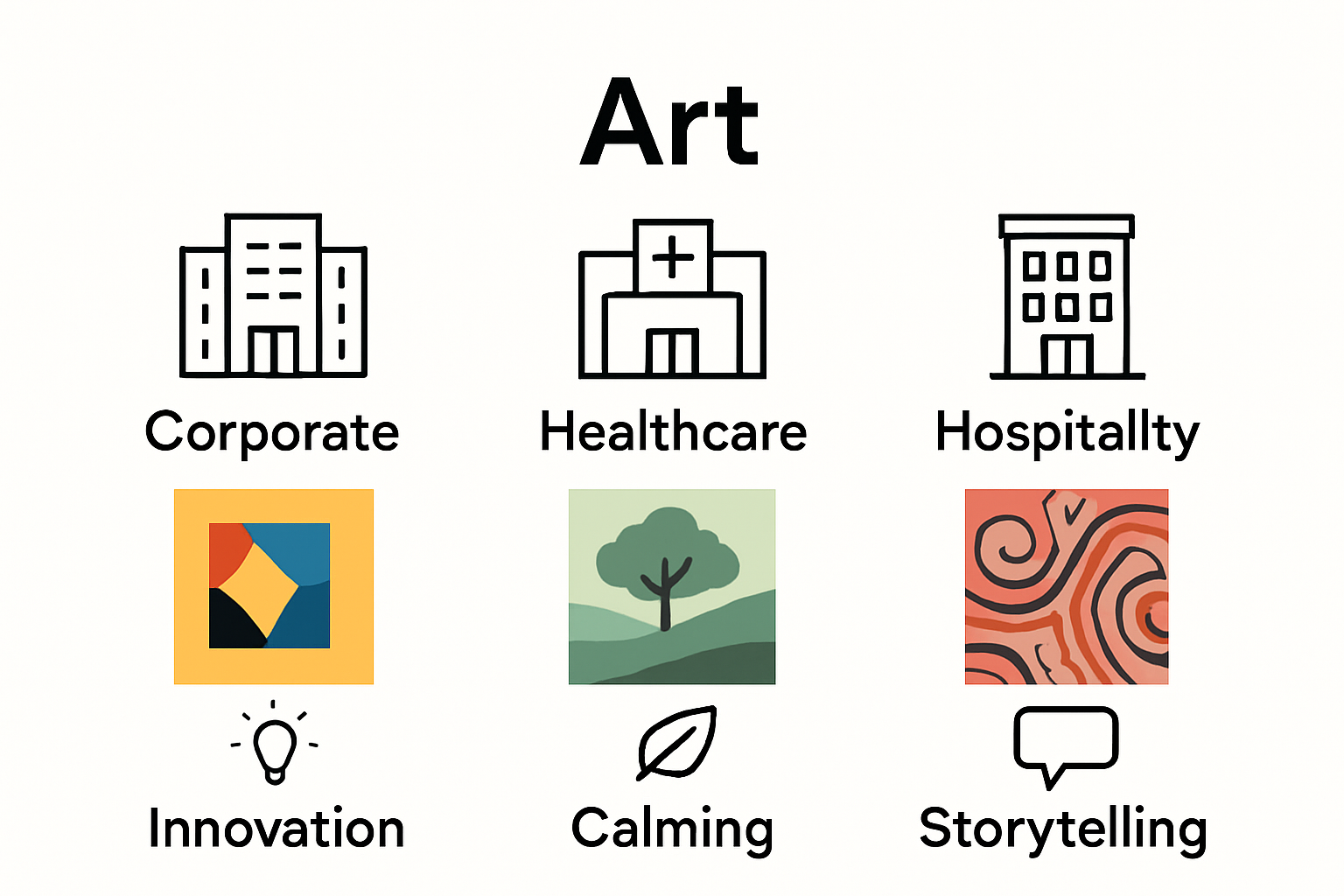 Art

Corporate

Healthcare

Hospitallty

Innovation

Calming

Storytelling