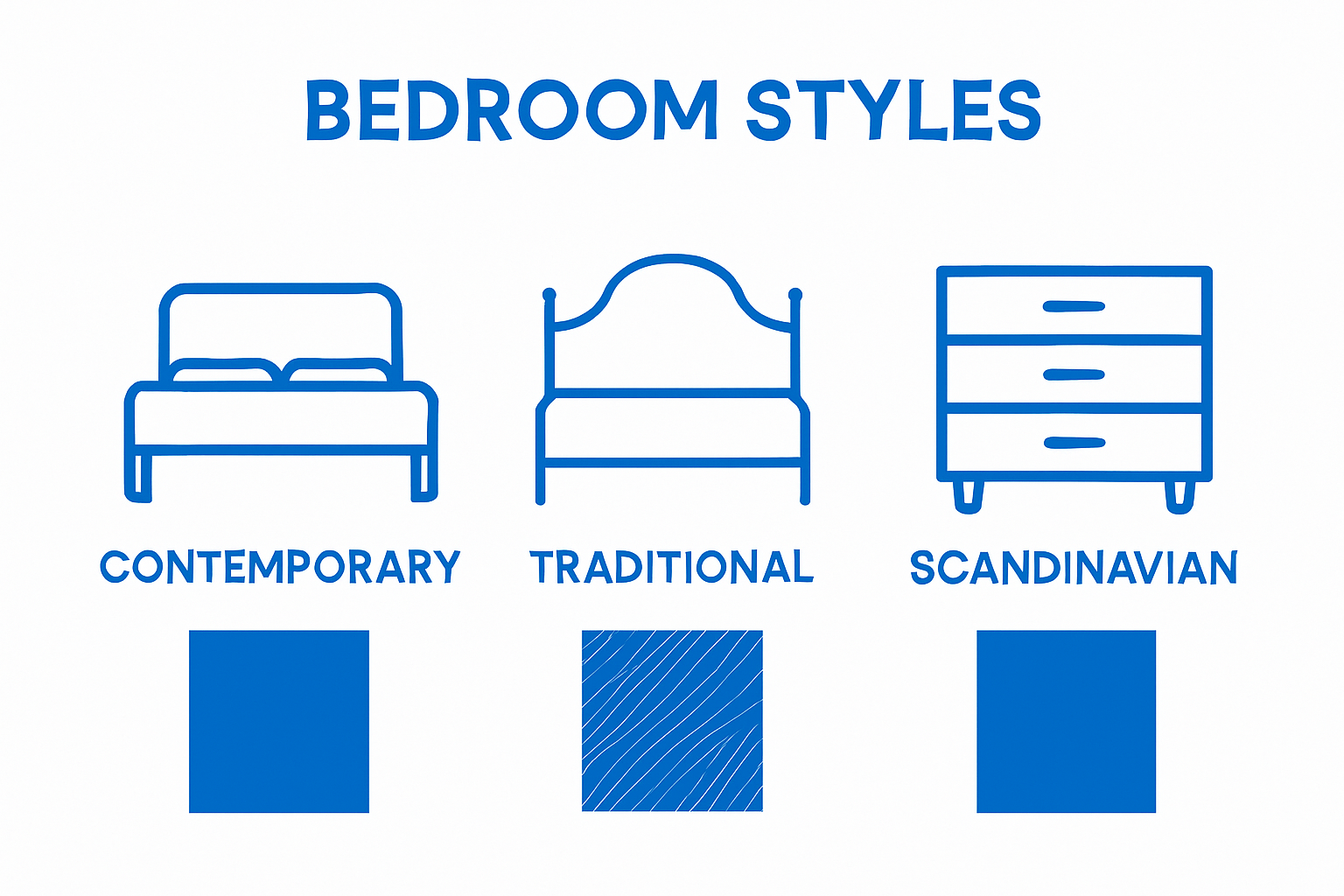 BEDROOM STYLES

CONTEMPORARY

TRADITIONAL

SCANDINAVIAN