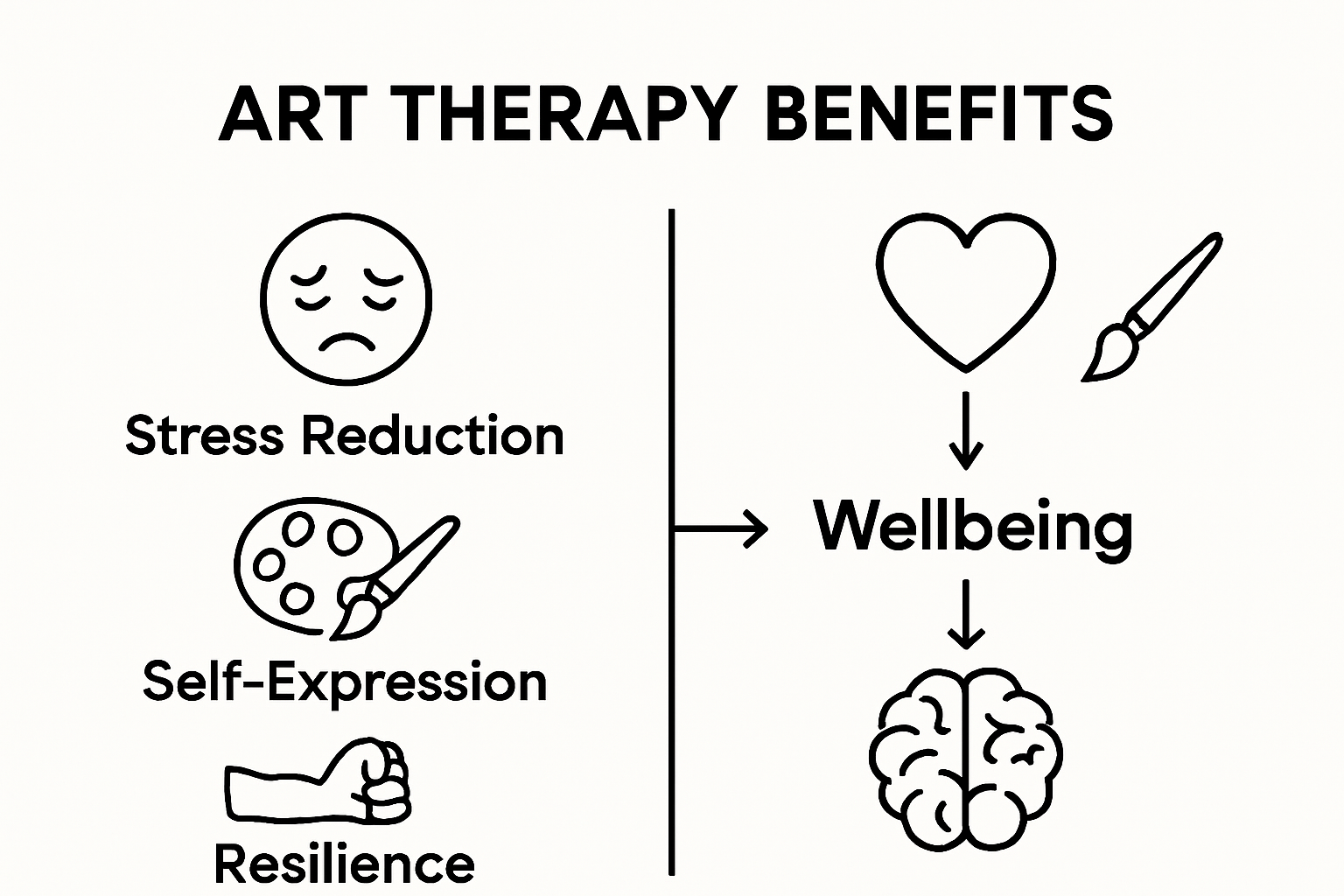 ART THERAPY BENEFITS

Stress Reduction

Self-Expression

Resilience

Wellbeing