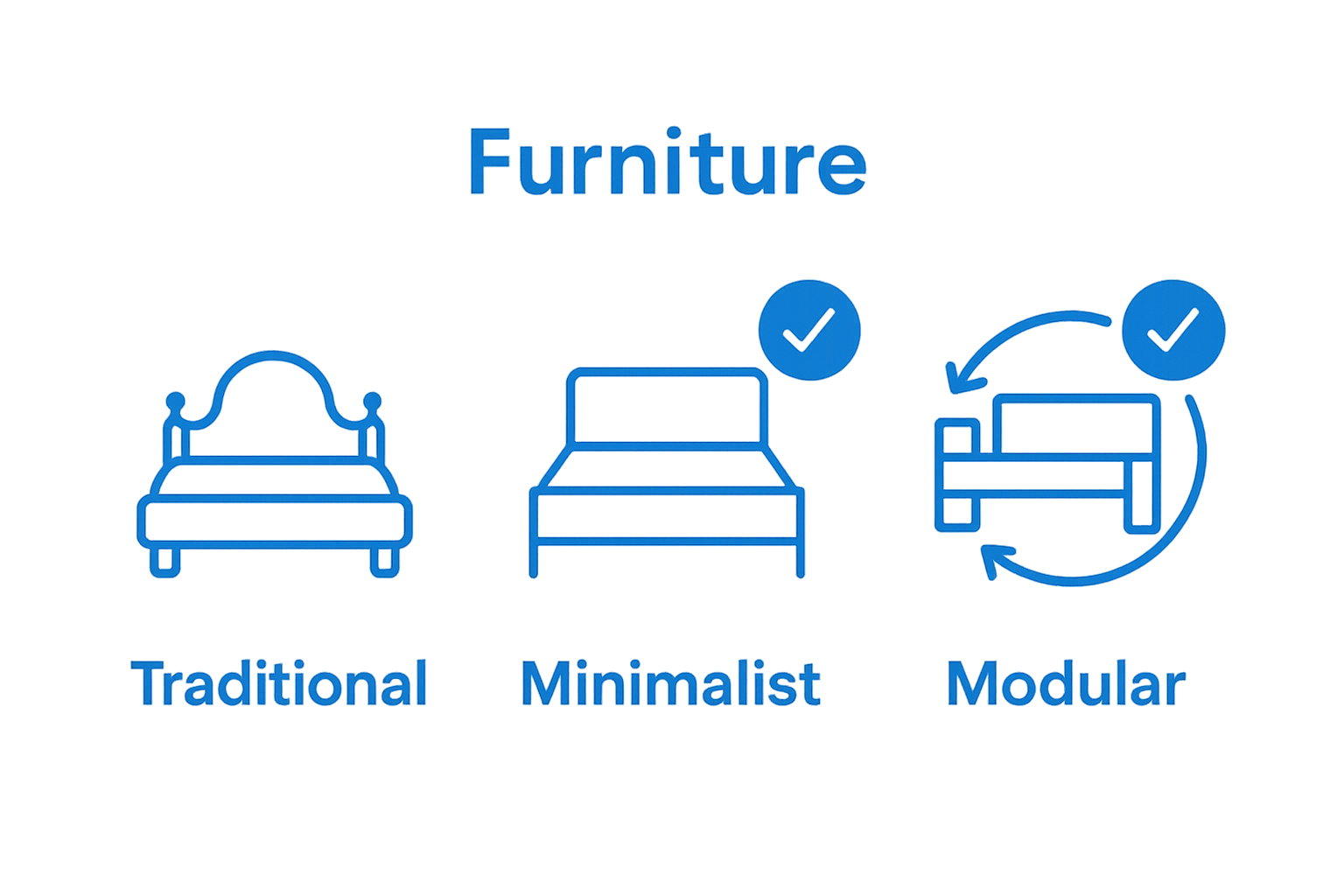 Furniture

Traditional

Minimalist

Modular