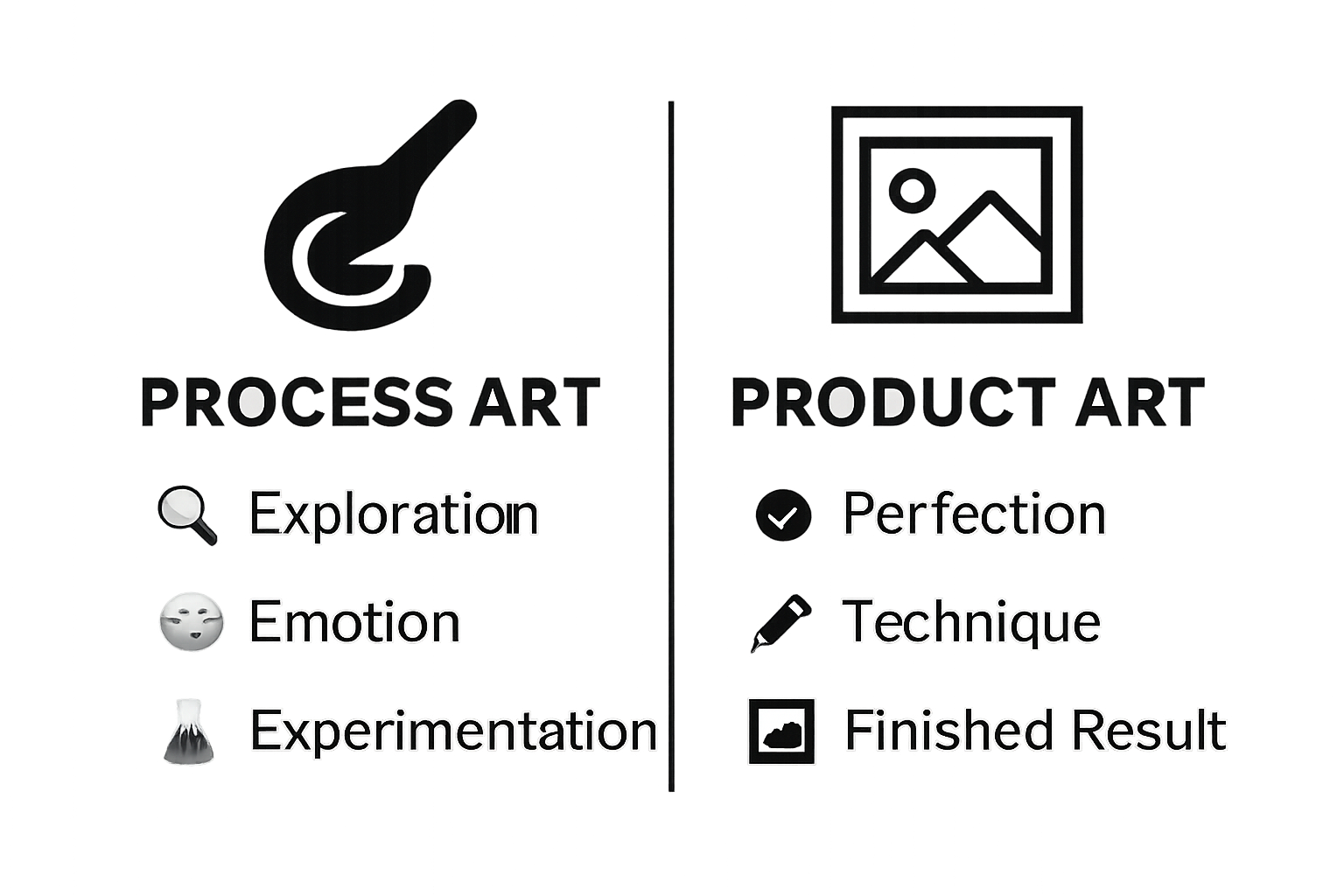 PROCESS ART

Exploration

Emotion

Experimentation

PRODUCT ART

Perfection

Technique

Finished Result