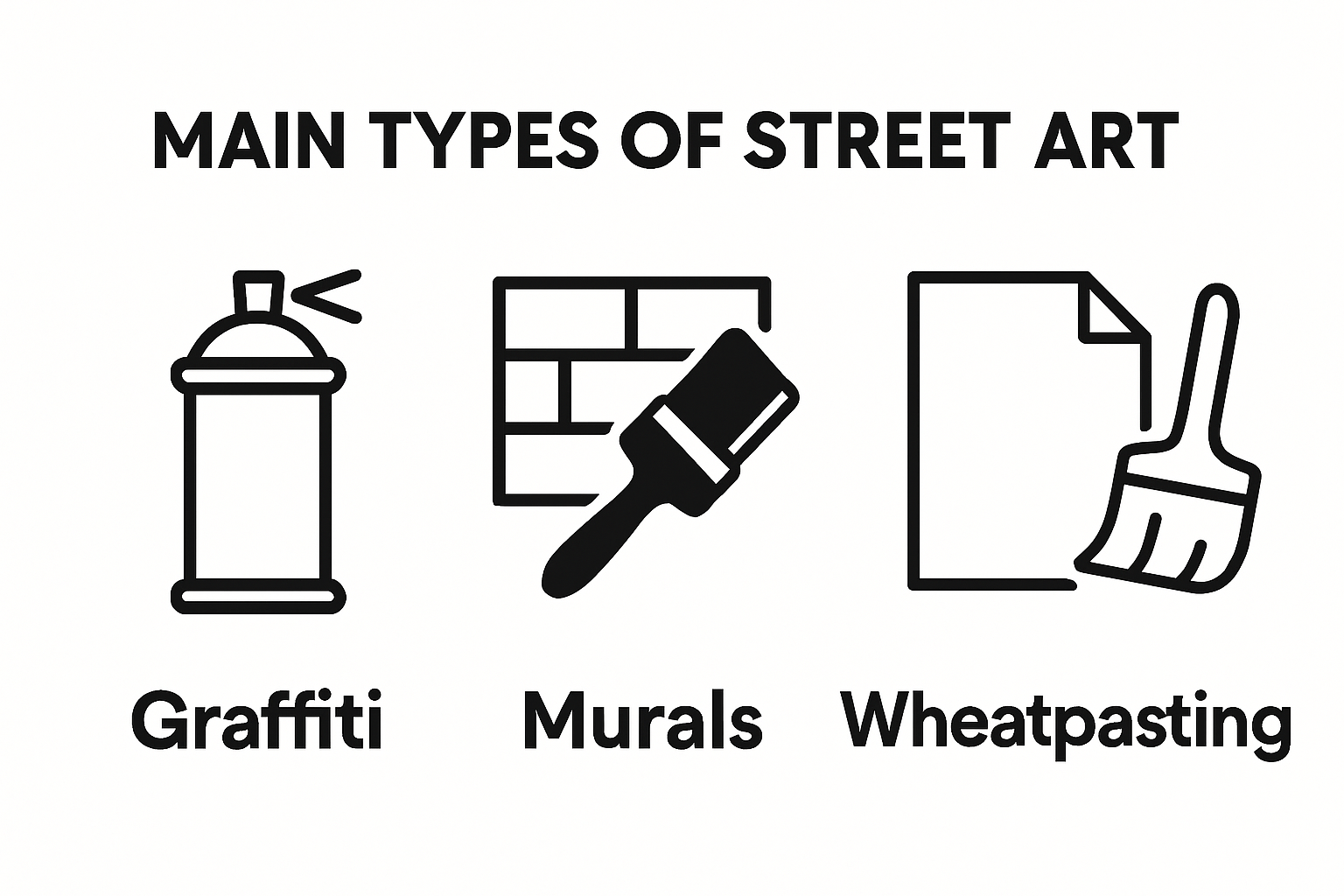 MAIN TYPES OF STREET ART

Graffiti

Murals

Wheatpasting