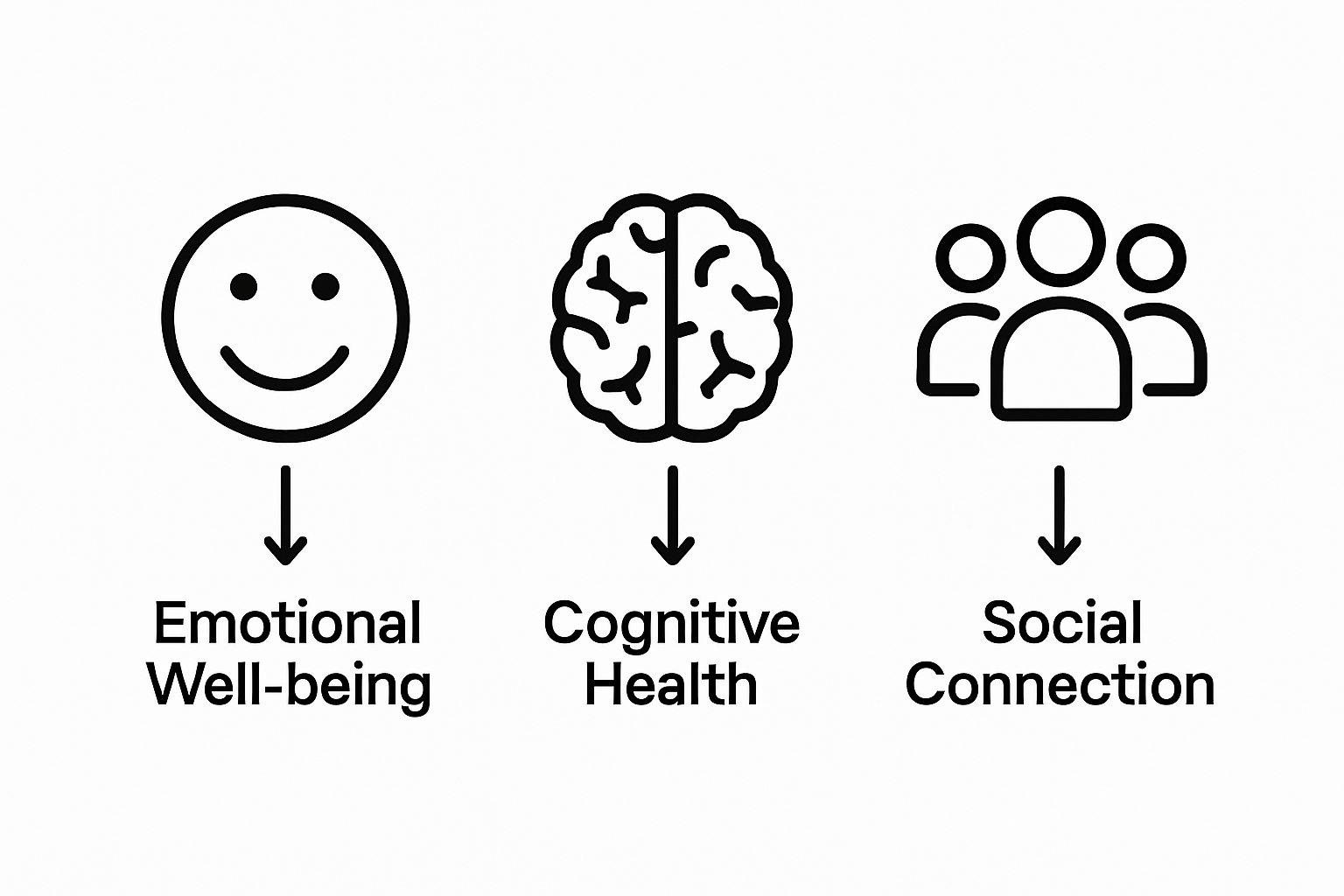 Emotional Well-being

Cognitive Health

Social Connection