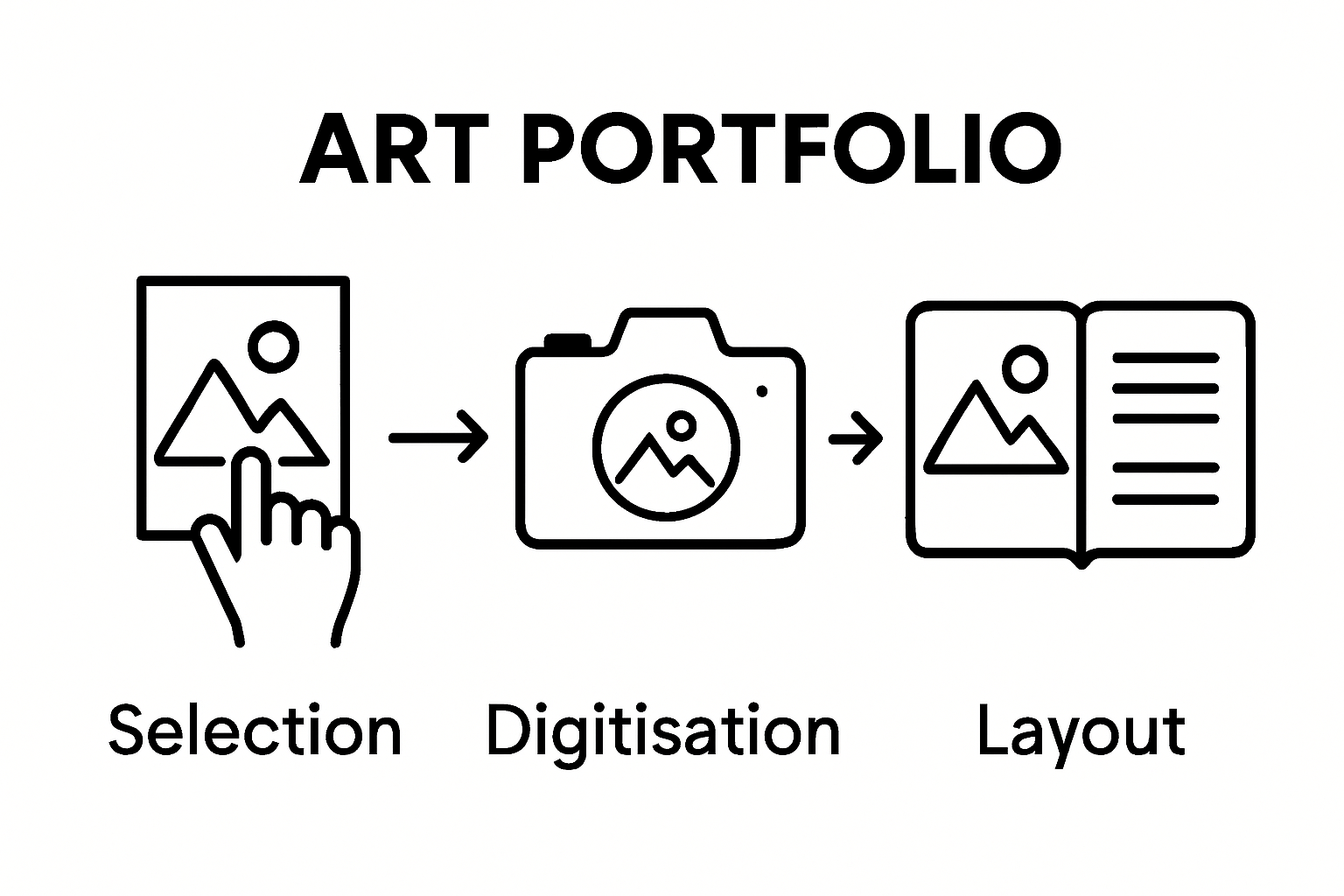 ART PORTFOLIO

Selection

Digitisation

Layout