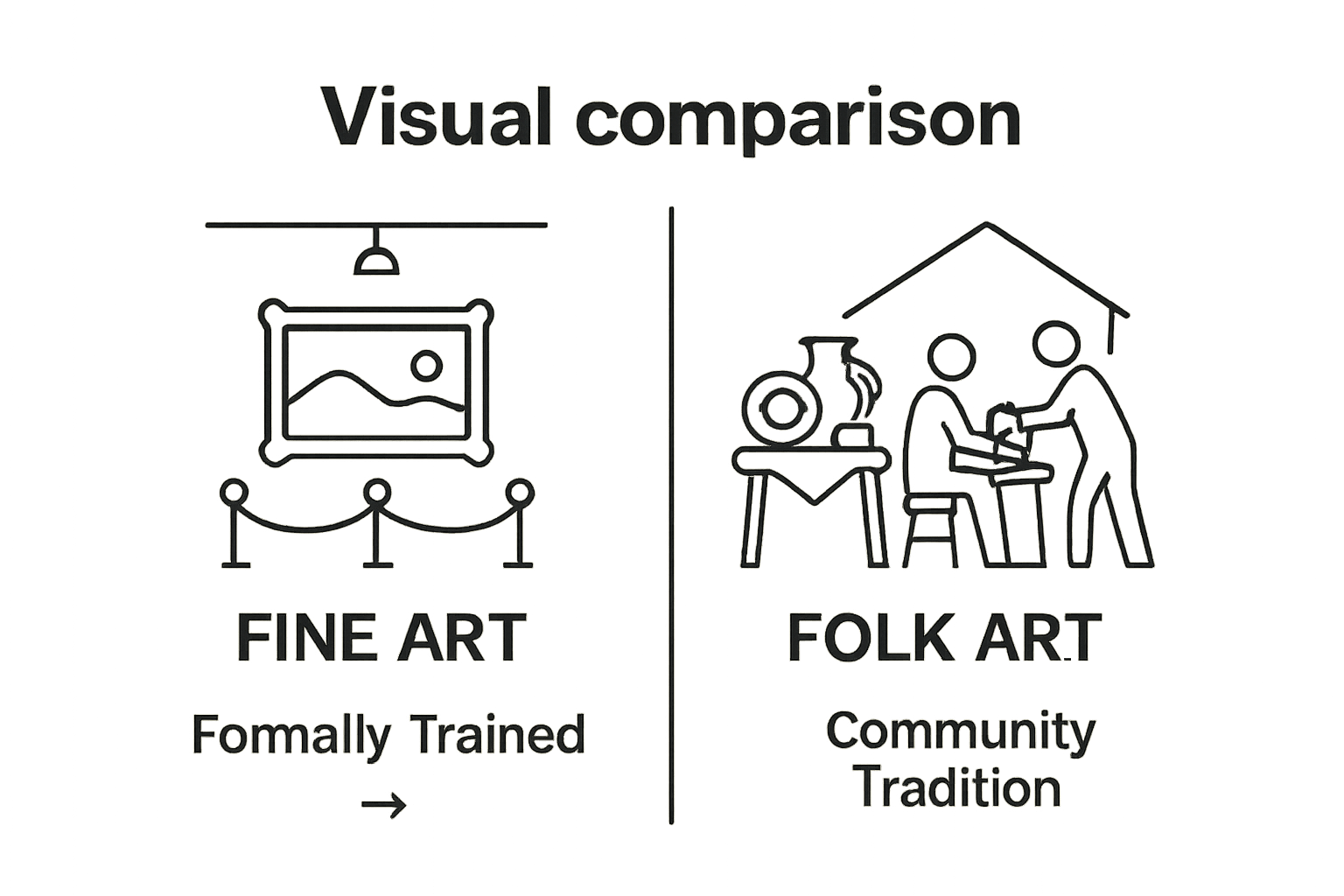 Visual comparison

FINE ART

Fomally Trained

→

FOLK ART

Community Tradition