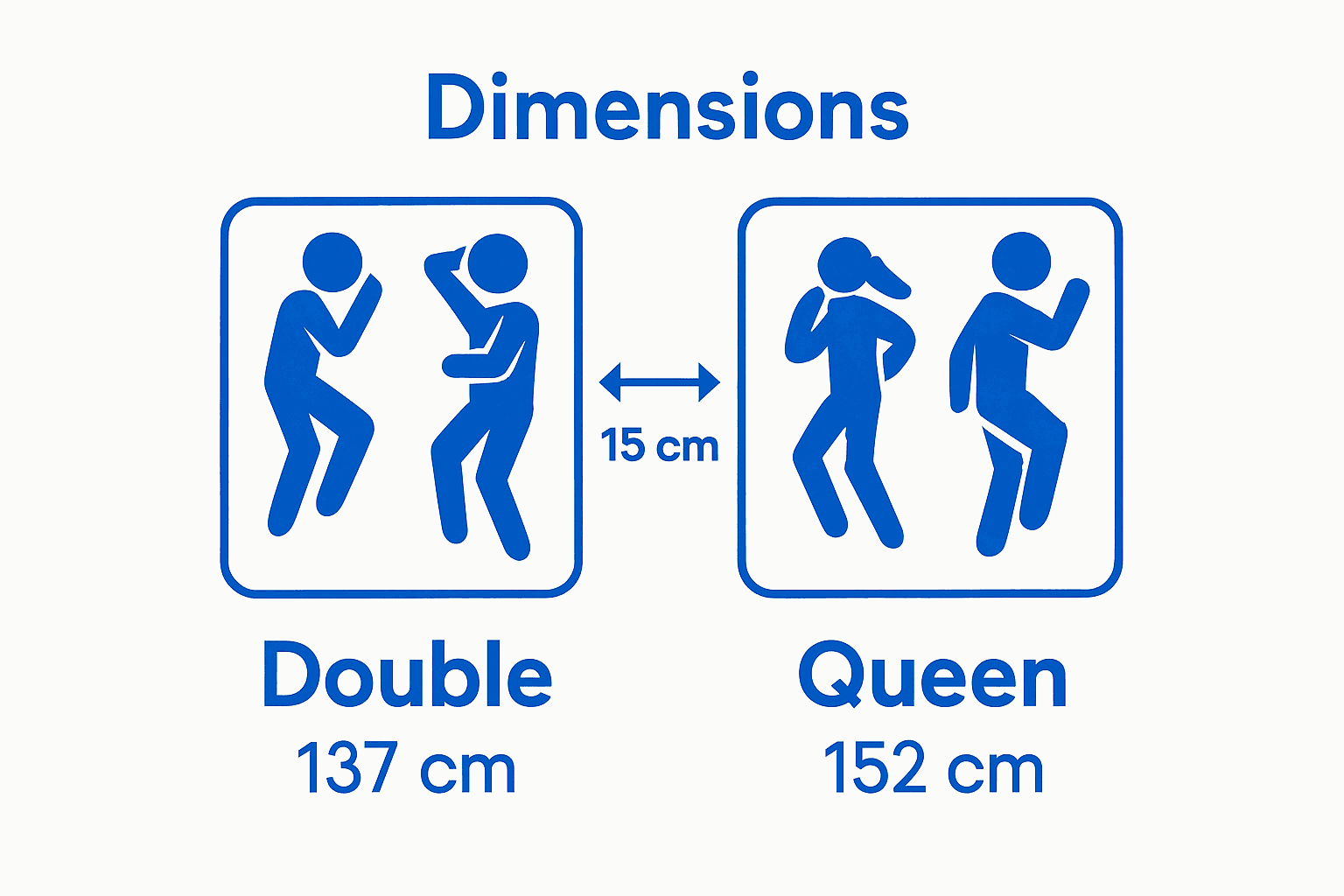 Dimensions

15 cm

Double
137 cm

Queen
152 cm