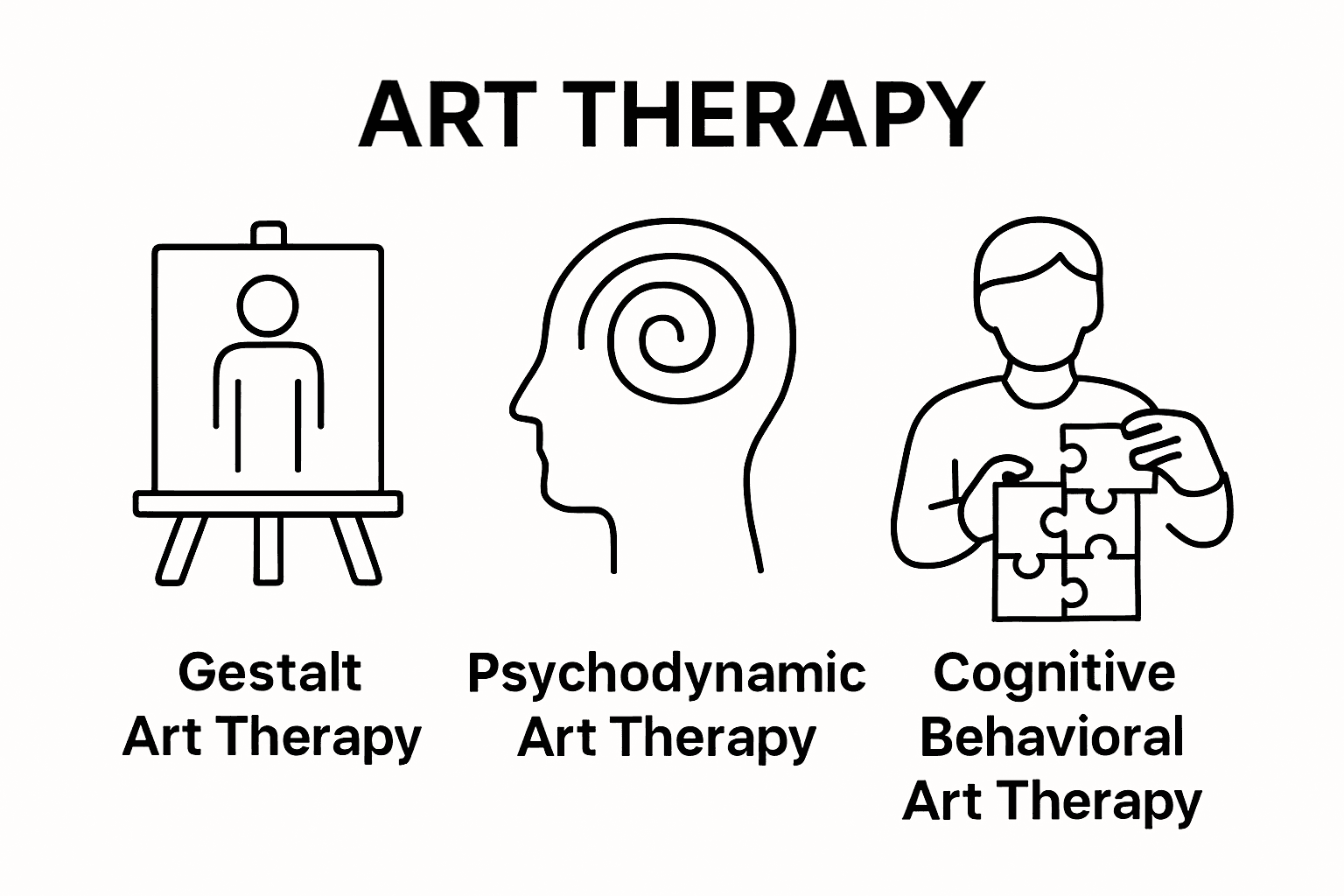 ART THERAPY

Gestalt Art Therapy

Psychodynamic Art Therapy

Cognitive Behavioral Art Therapy