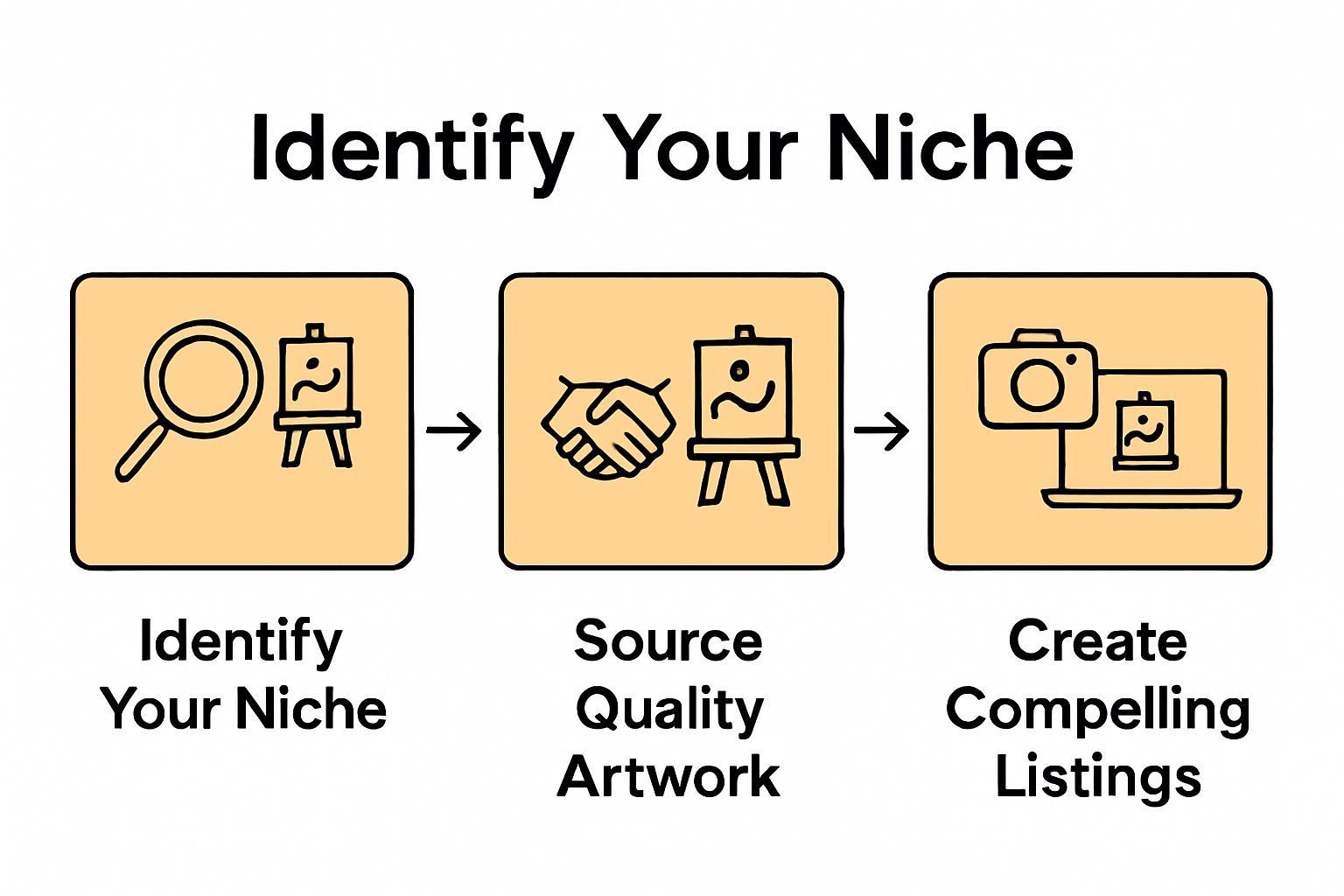 Identify Your Niche

Identify Your Niche

Source Quality Artwork

Create Compelling Listings