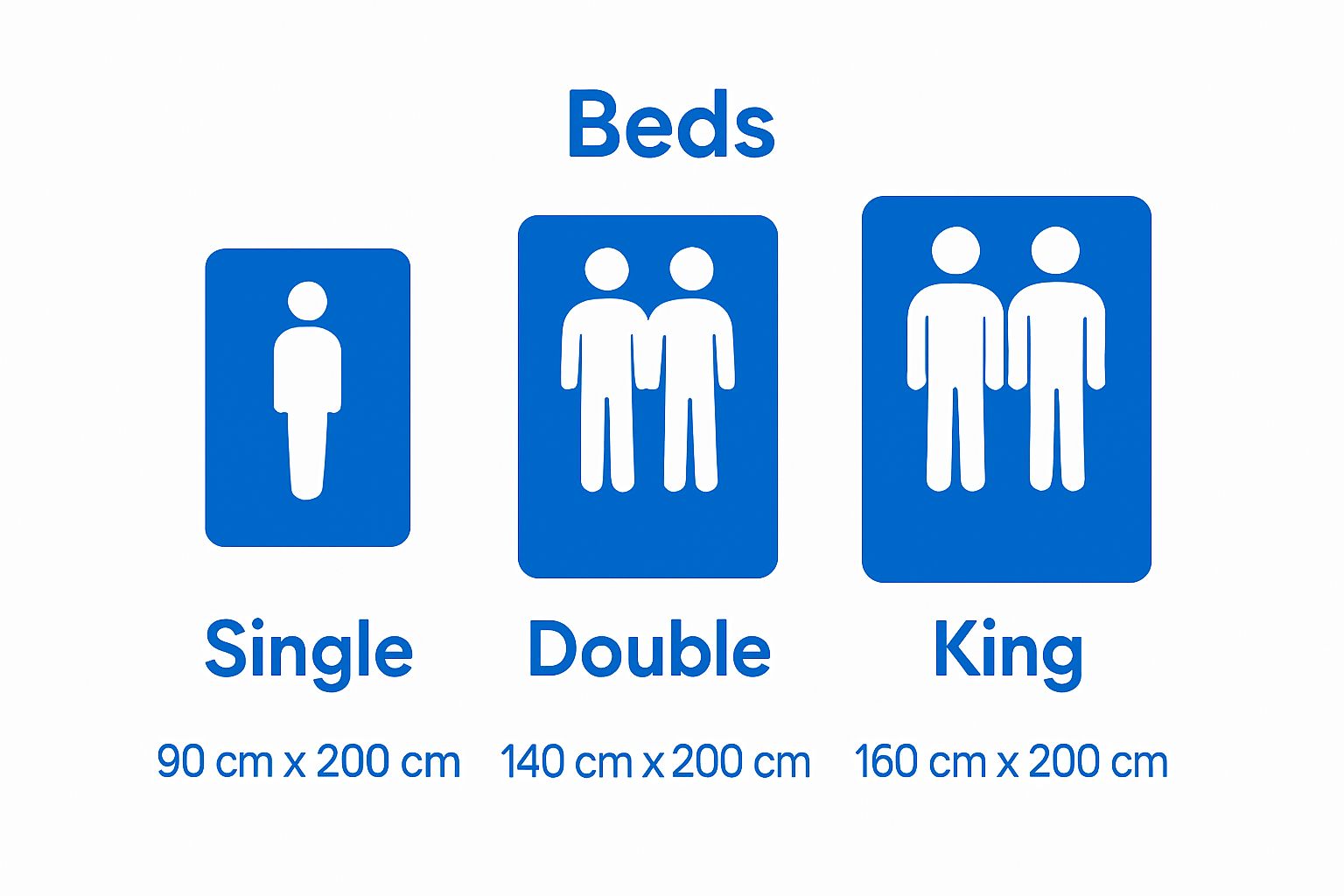 Beds

Single
90 cm x 200 cm

Double
140 cm x 200 cm

King
160 cm x 200 cm