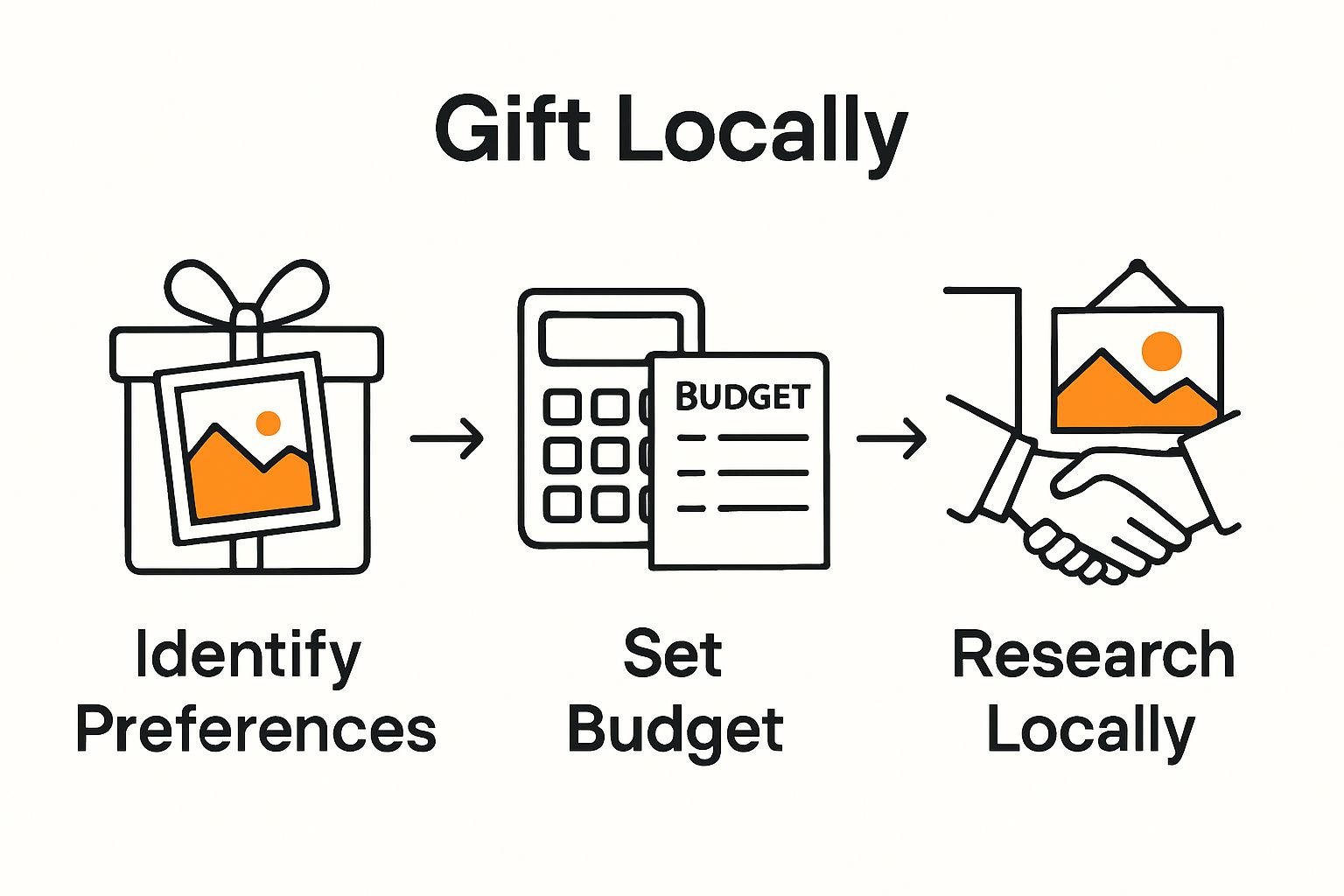 Gift Locally

BUDGET

Identify Preferences

Set Budget

Research Locally