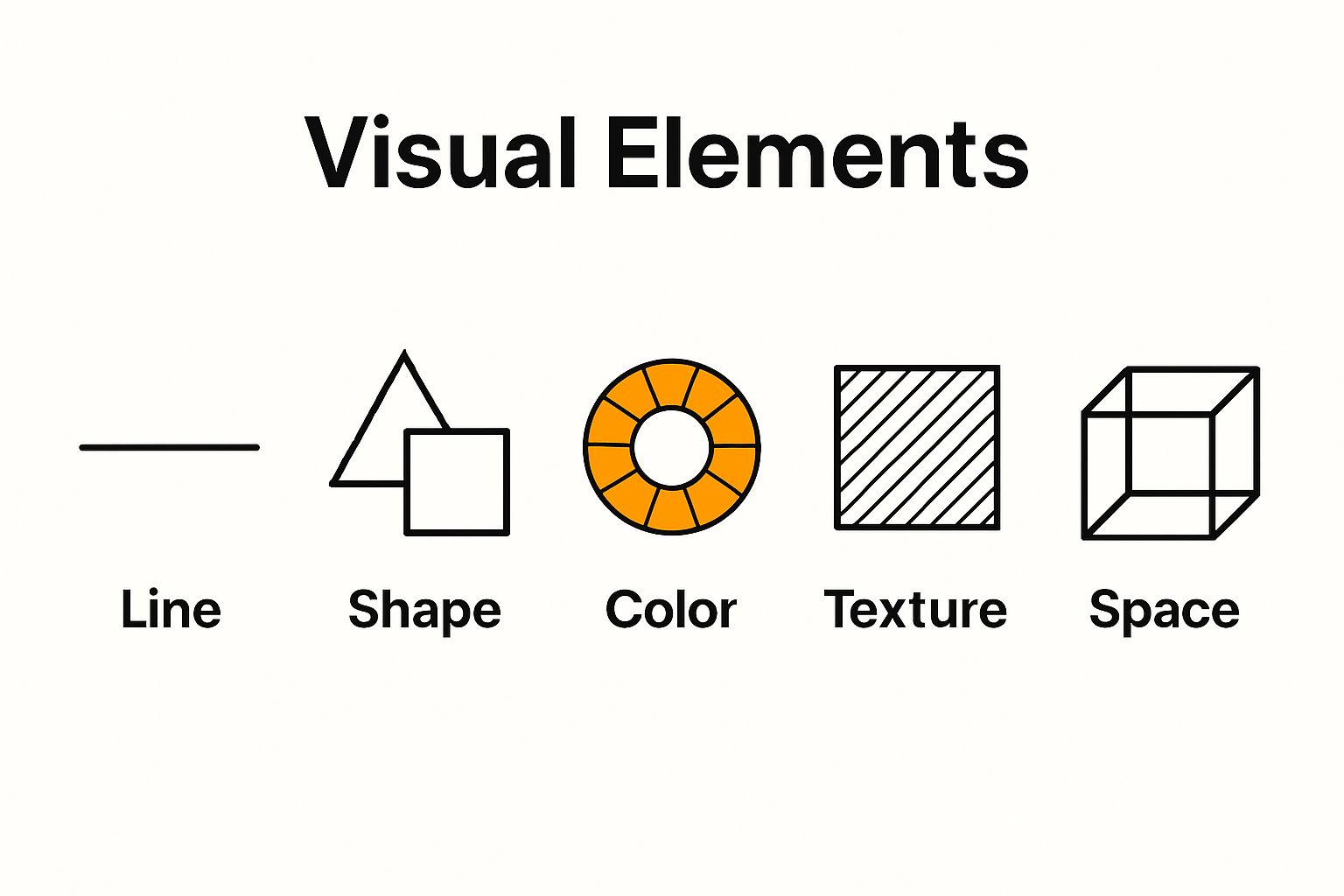 Visual Elements

Line

Shape

Color

Texture

Space