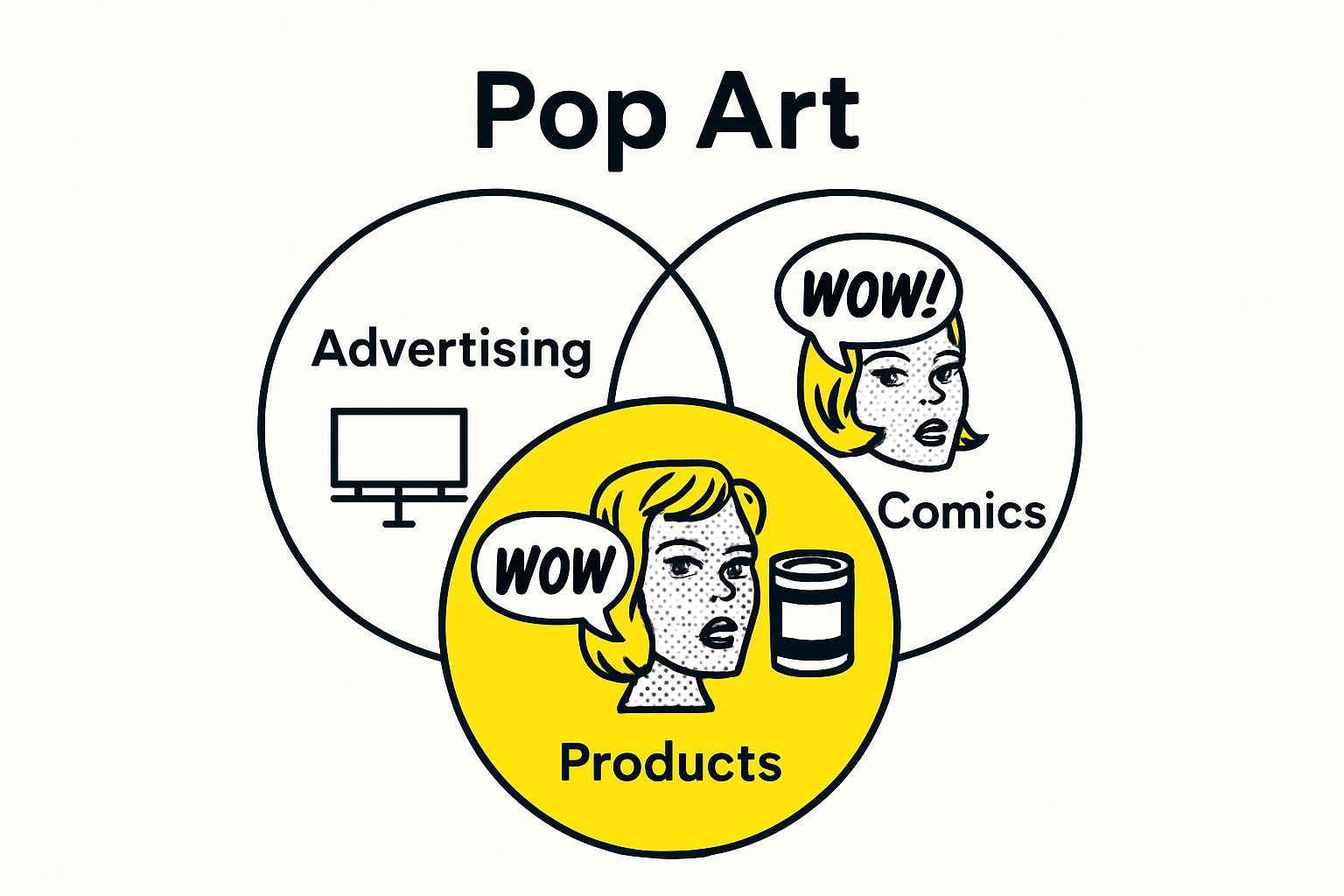 Pop Art

Advertising

WOW!

Comics

WOW

Products