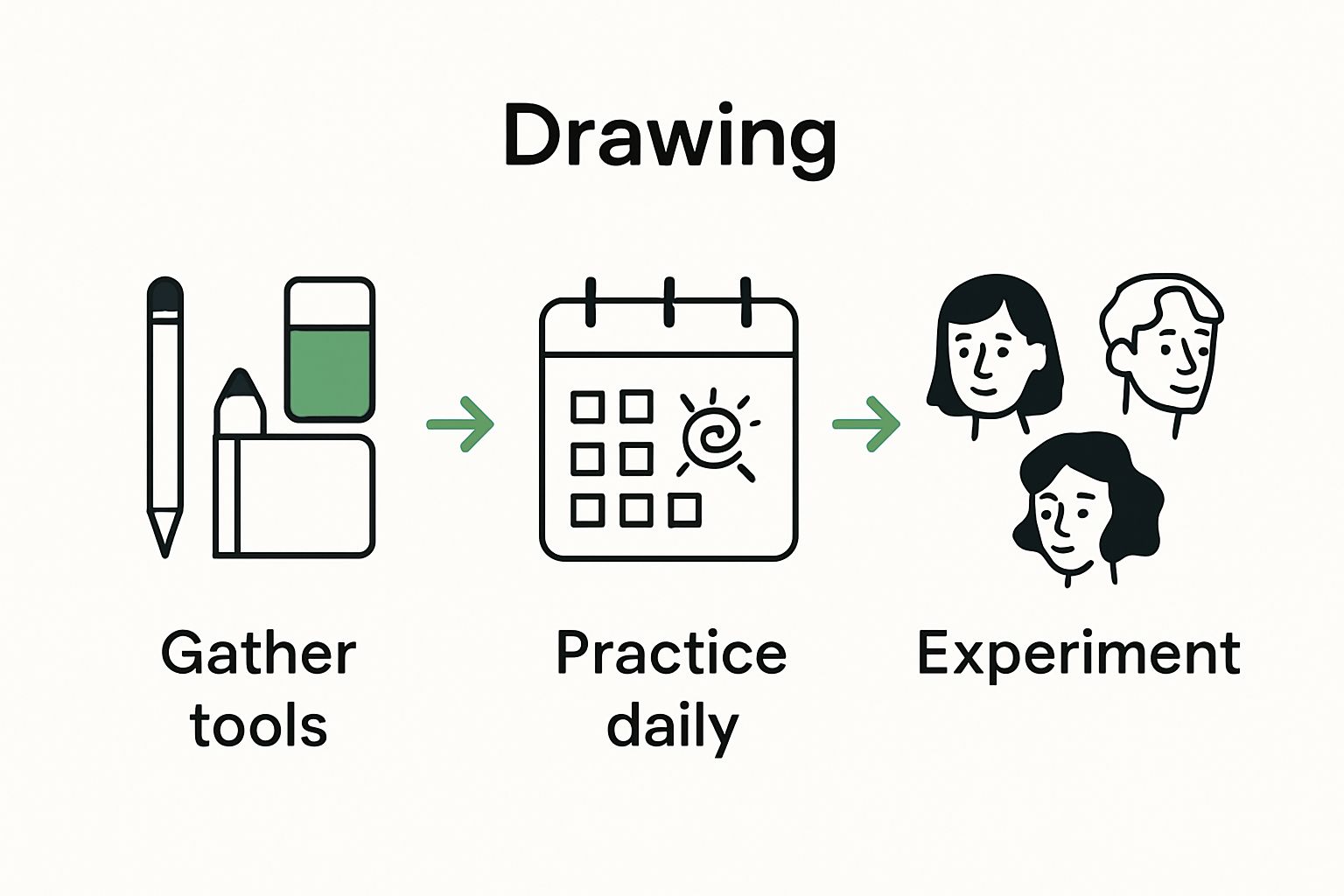 Drawing

Gather tools

Practice daily

Experiment