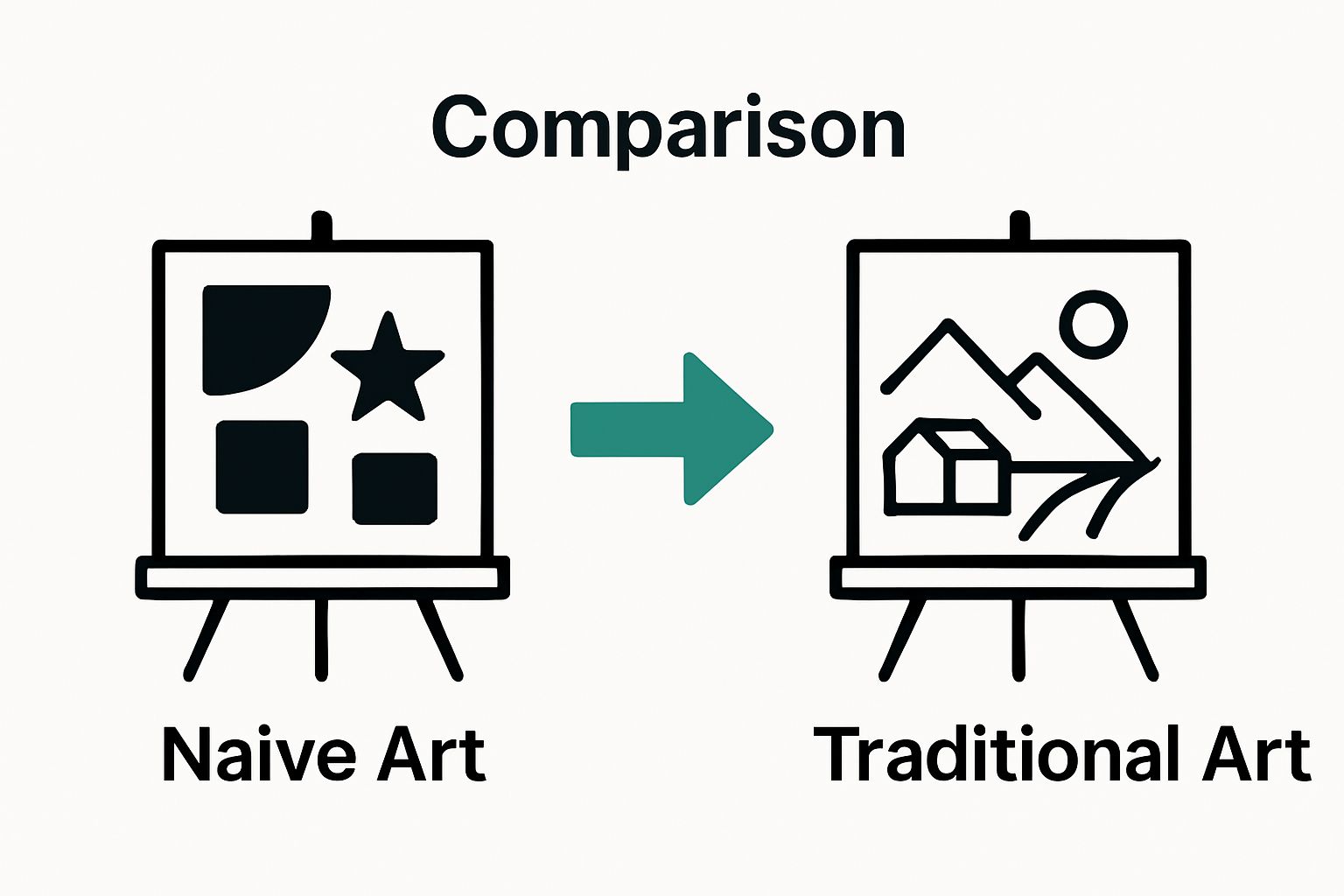 Comparison

Naive Art

Traditional Art