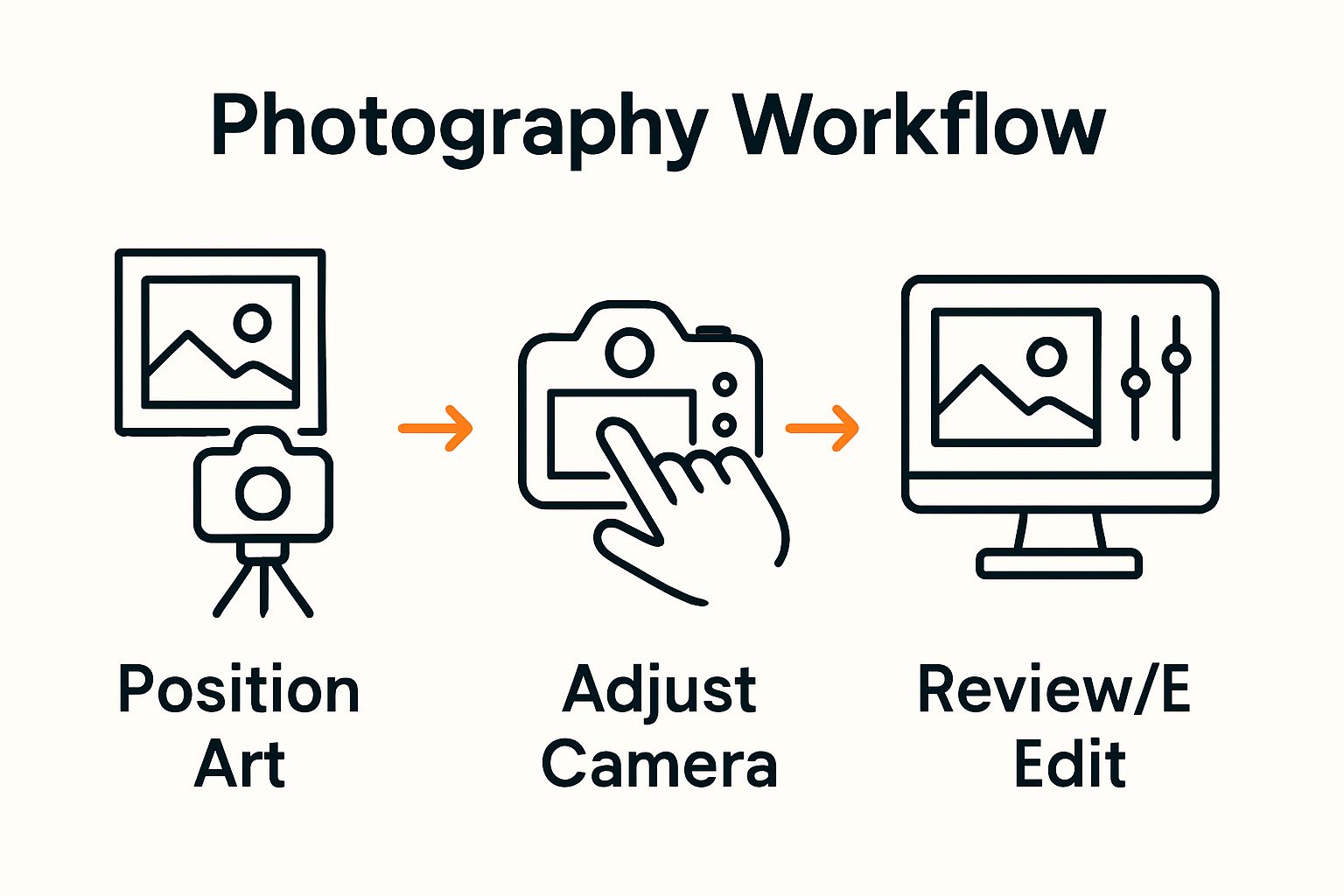 Photography Workflow

Position Art

Adjust Camera

Review/E Edit