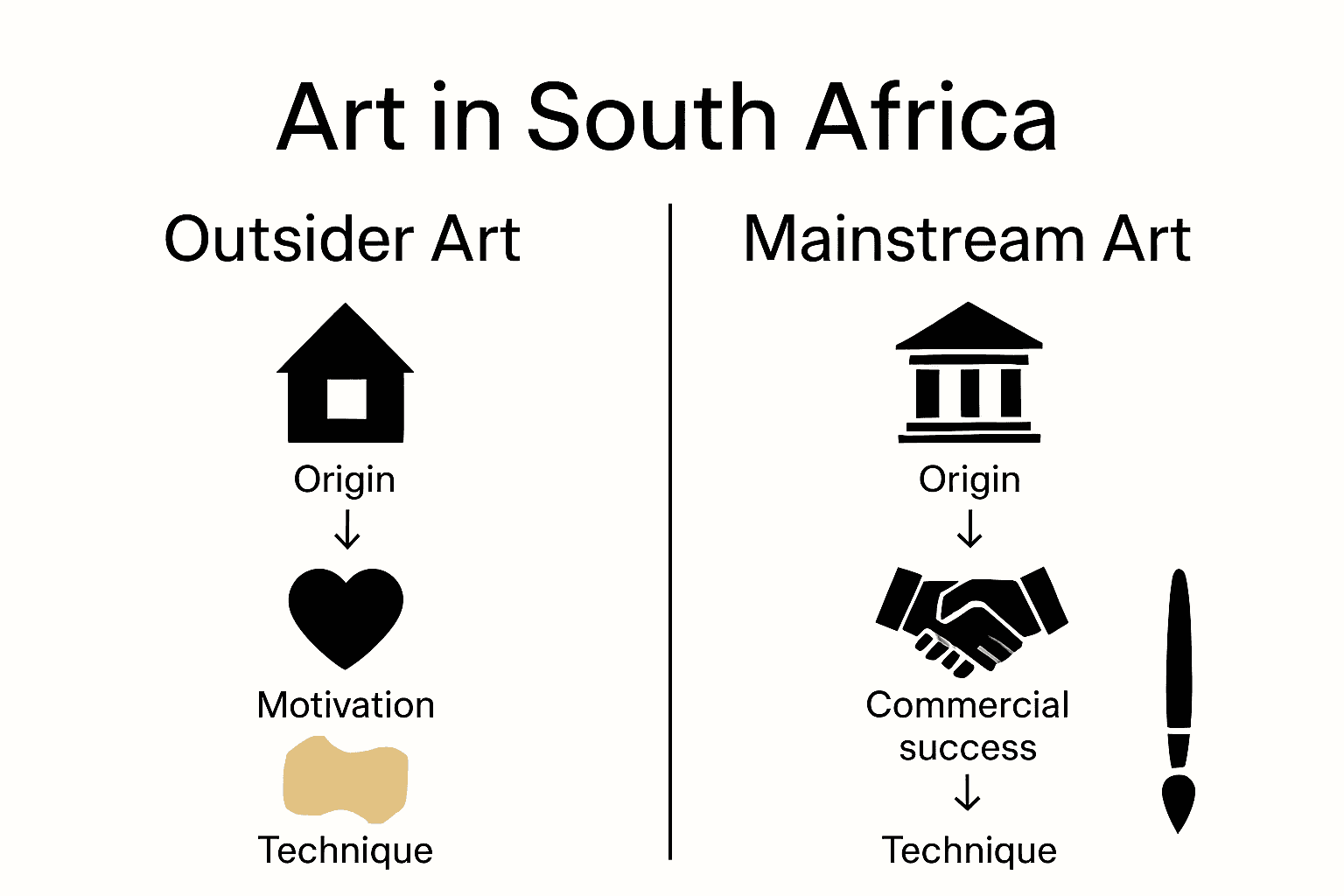 Art in South Africa

Outsider Art

Origin
↓
Motivation

Technique

Mainstream Art

Origin
↓
Commercial success
↓
Technique