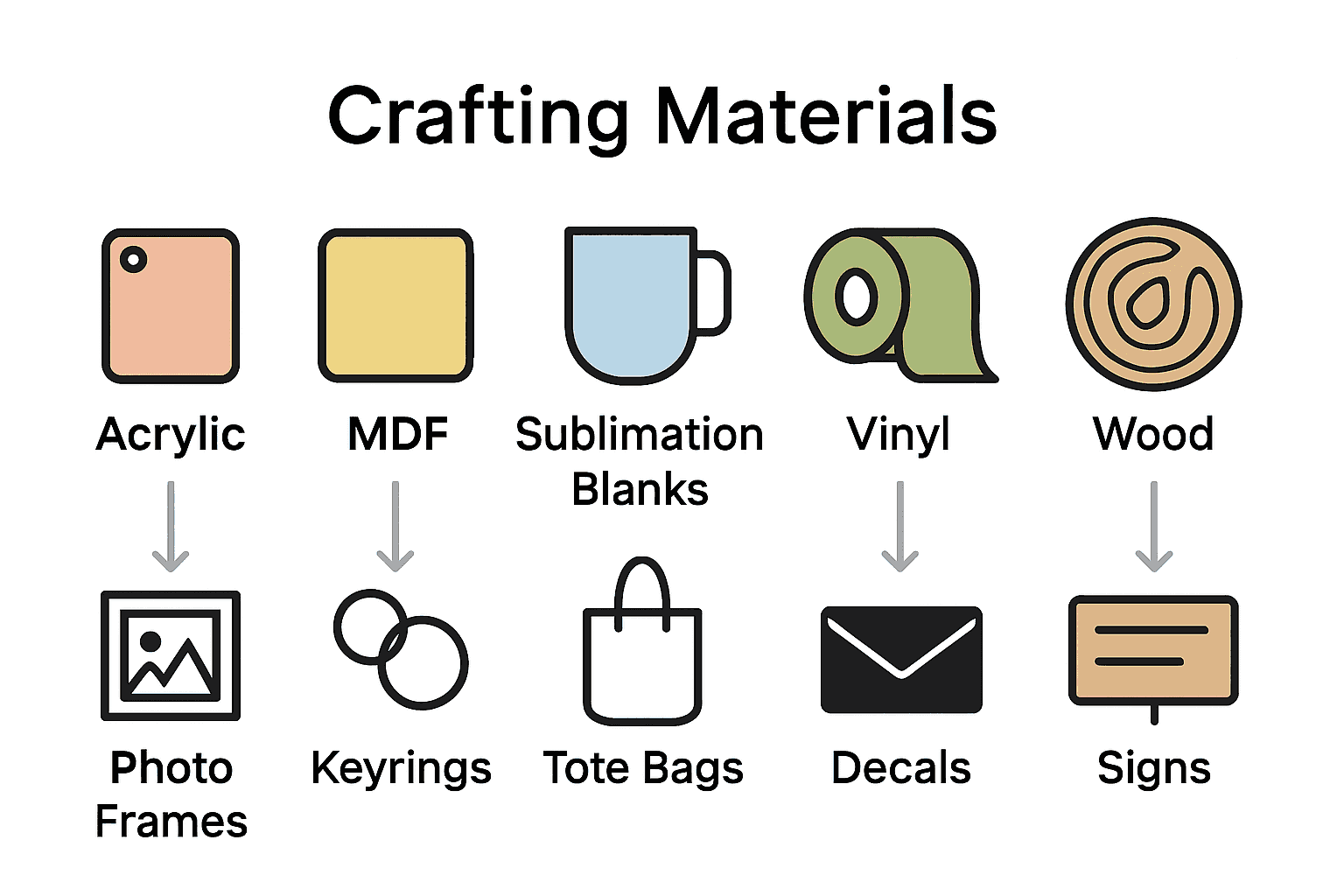 Crafting Materials

Acrylic

MDF

Sublimation Blanks

Vinyl

Wood

Photo Frames

Keyrings

Tote Bags

Decals

Signs