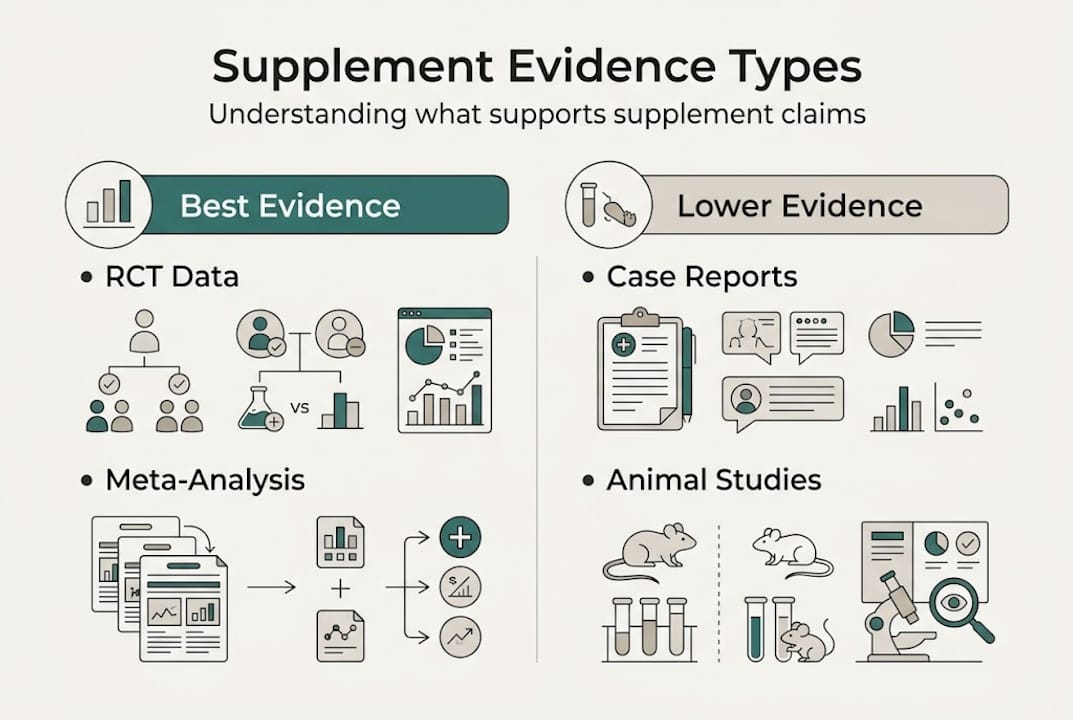 Supplement Evidence Types

Understanding what supports supplement claims

Best Evidence

• RCT Data

vs

• Meta-Analysis

Lower Evidence

• Case Reports

• Animal Studies