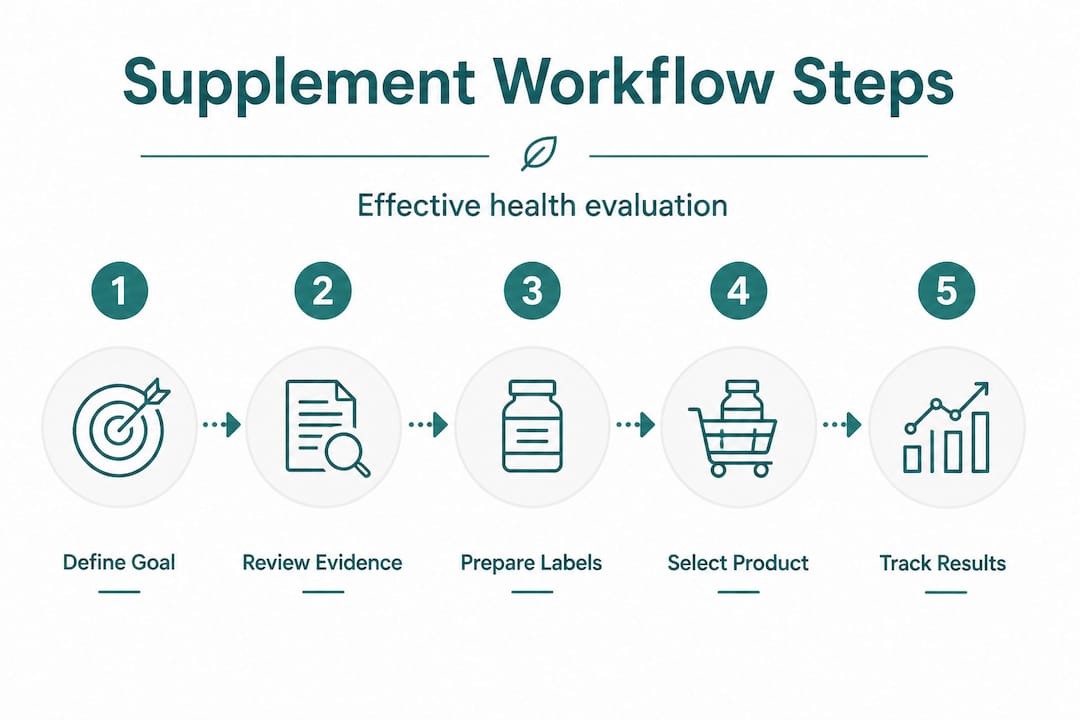 Supplement Workflow Steps

Effective health evaluation

1

2

3

4

5

Define Goal

Review Evidence

Prepare Labels

Select Product

Track Results