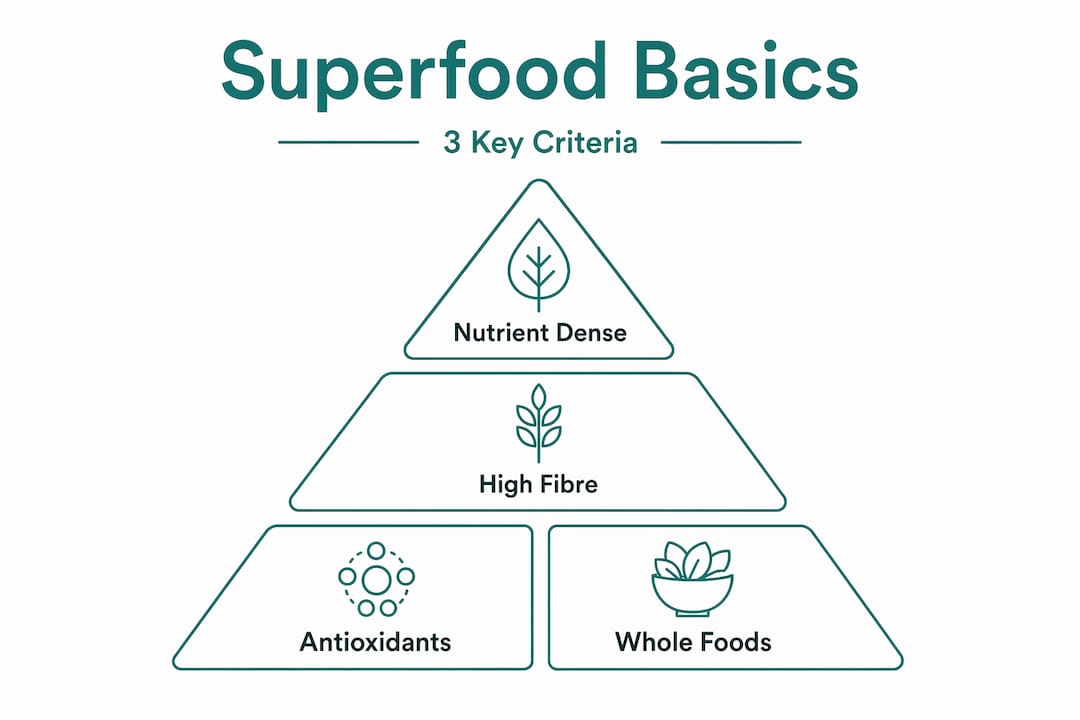 Superfood Basics

3 Key Criteria

Nutrient Dense

High Fibre

Antioxidants

Whole Foods