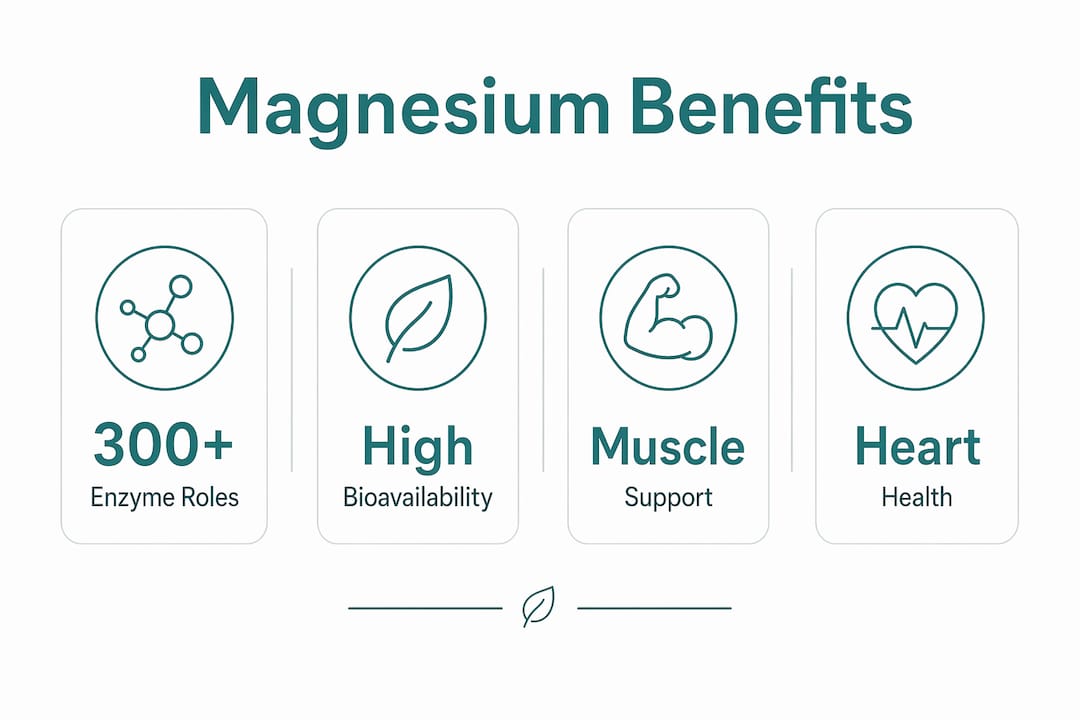 Magnesium Benefits

300+
Enzyme Roles

High
Bioavailability

Muscle
Support

Heart
Health