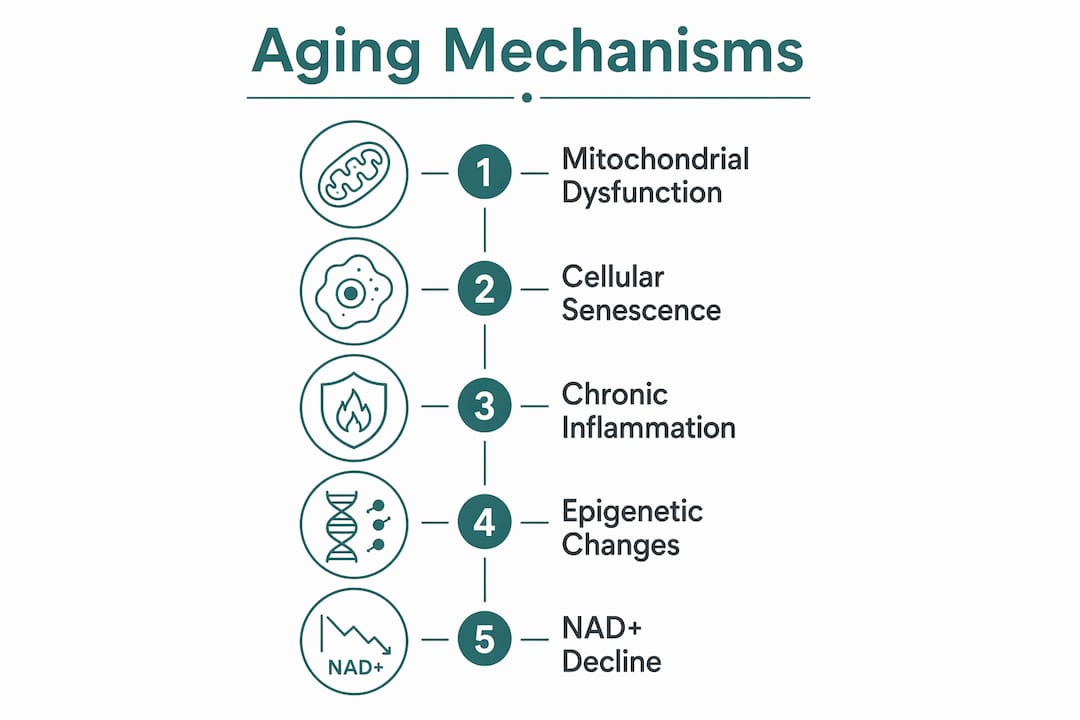 Aging Mechanisms

1 Mitochondrial Dysfunction

2 Cellular Senescence

3 Chronic Inflammation

4 Epigenetic Changes

NAD+

5 NAD+ Decline