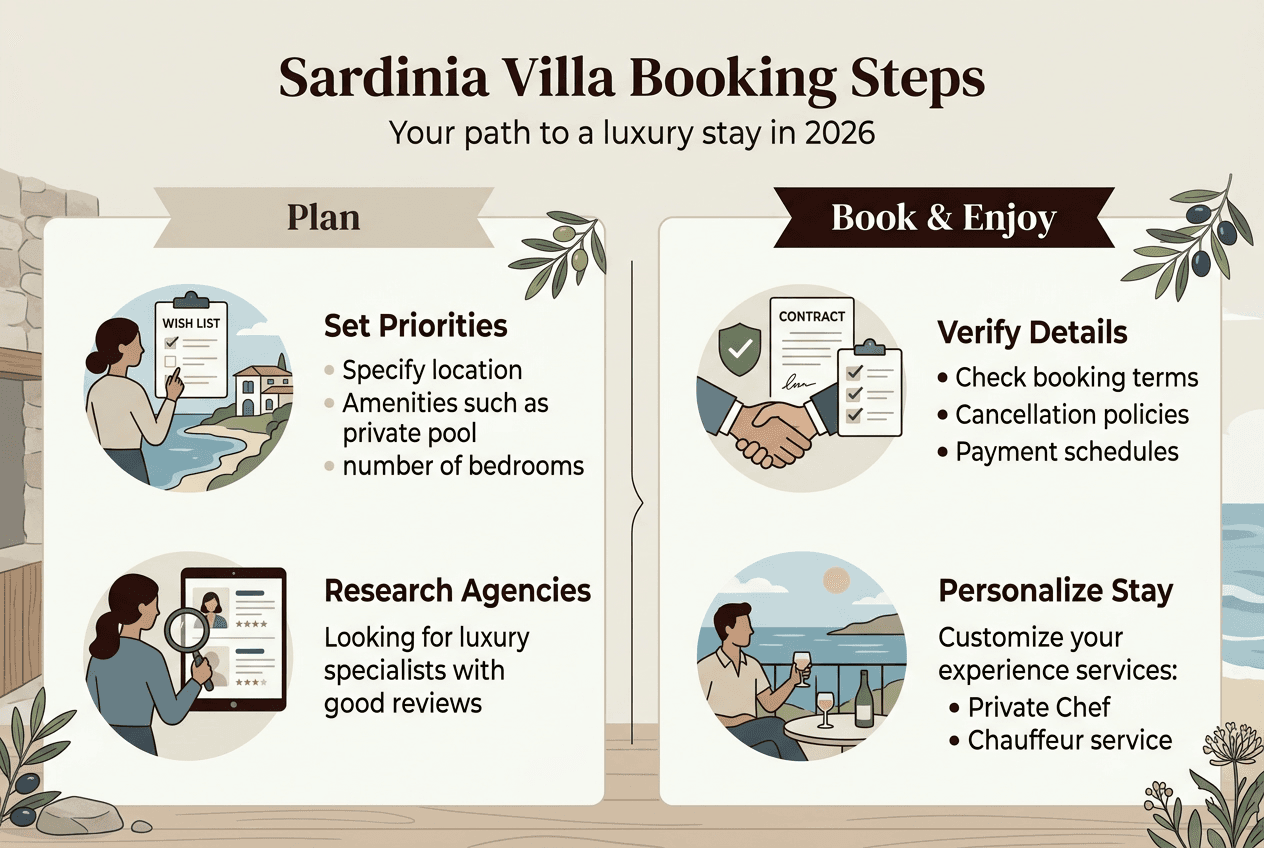 Sardinia Villa Booking Steps
Your path to a luxury stay in 2026

Plan

WISH LIST

Set Priorities
• Specify location
• Amenities such as private pool
• number of bedrooms

Research Agencies
Looking for luxury specialists with good reviews

Book & Enjoy

CONTRACT

Verify Details
• Check booking terms
• Cancellation policies
• Payment schedules

Personalize Stay
Customize your experience services:
• Private Chef
• Chauffeur service