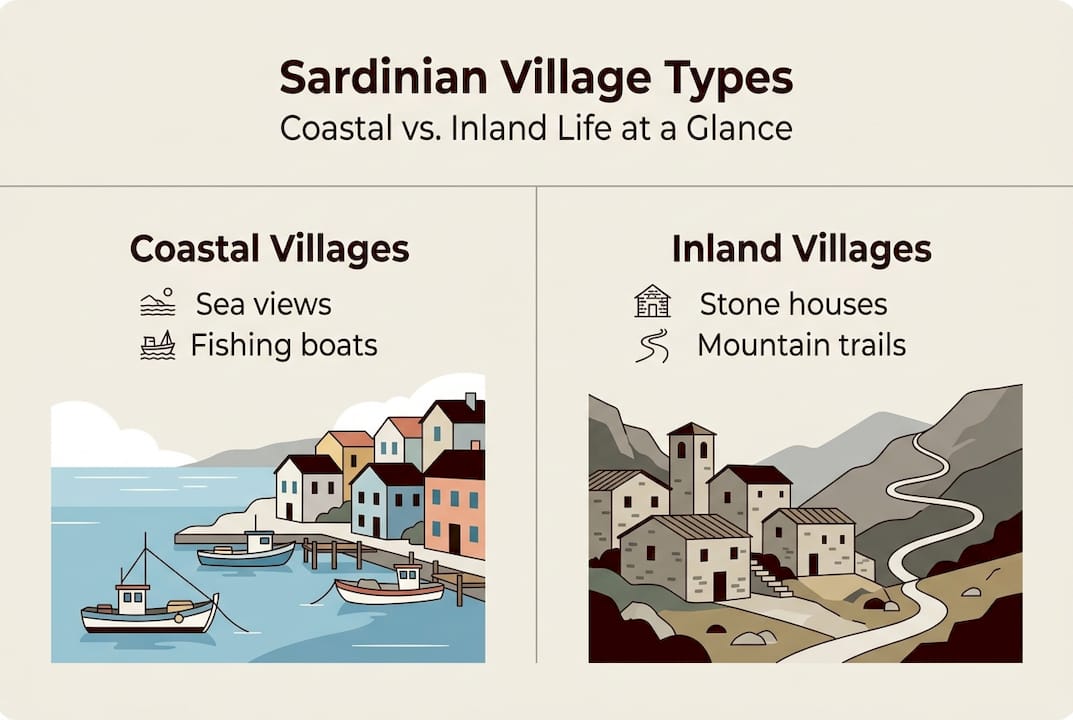 Sardinian Village Types
Coastal vs. Inland Life at a Glance

Coastal Villages
Sea views
Fishing boats

Inland Villages
Stone houses
Mountain trails