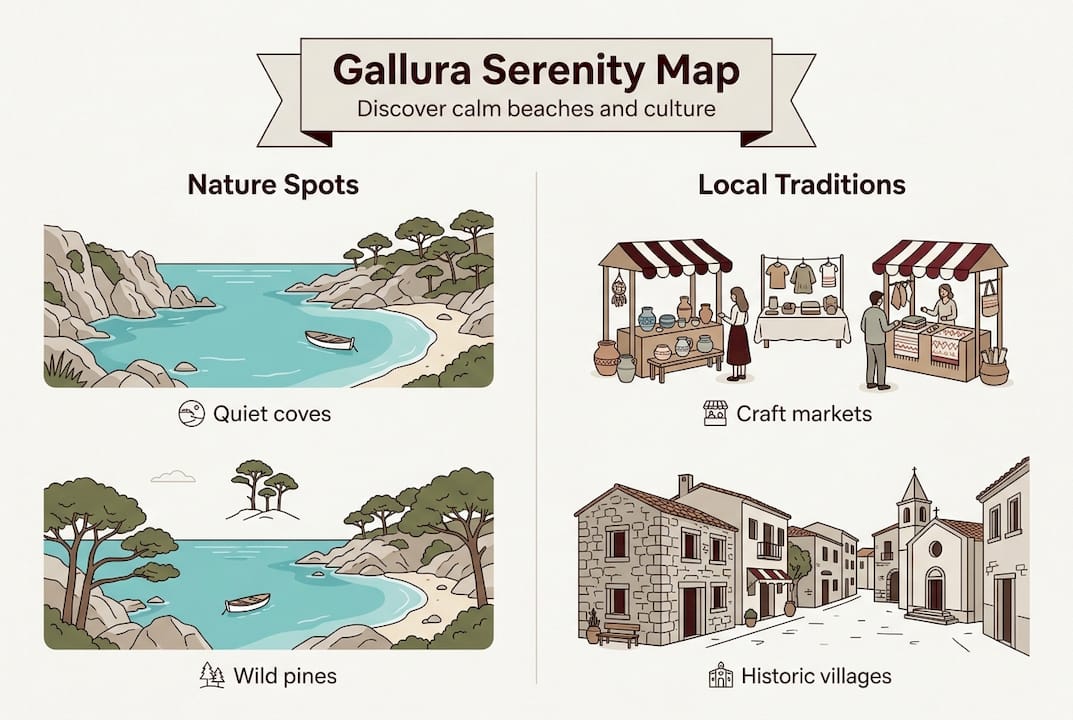 Gallura Serenity Map
Discover calm beaches and culture

Nature Spots

Quiet coves

Wild pines

Local Traditions

Craft markets

Historic villages