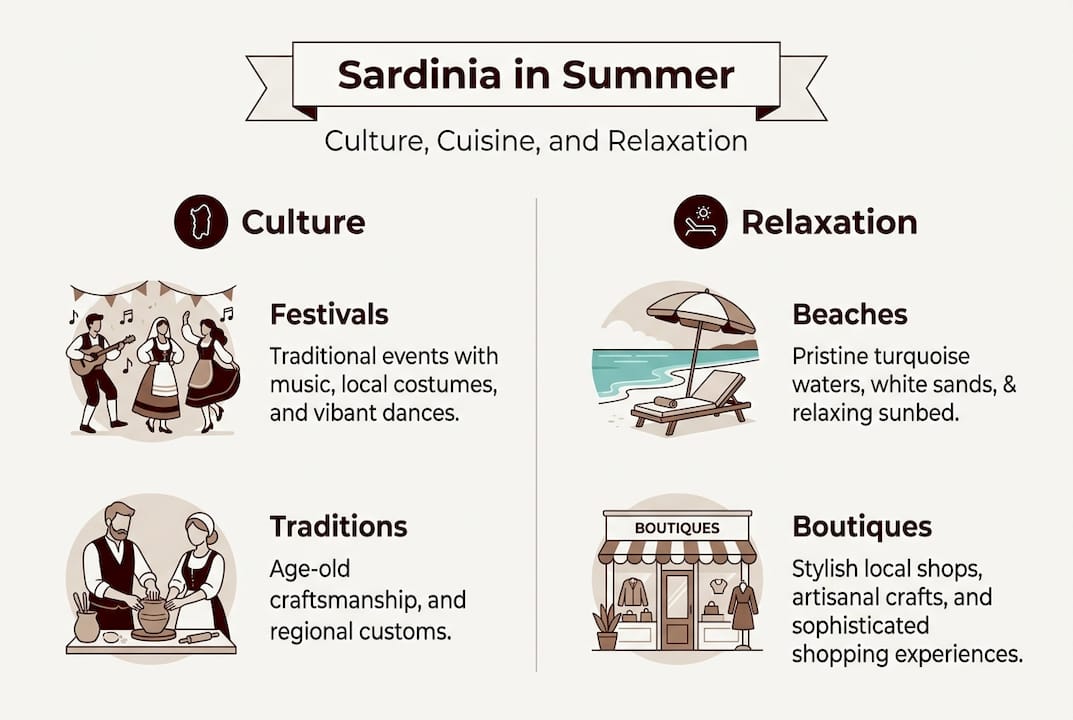 Sardinia in Summer

Culture, Cuisine, and Relaxation

Culture

Festivals

Traditional events with music, local costumes, and vibant dances.

Traditions

Age-old craftsmanship, and regional customs.

Relaxation

Beaches

Pristine turquoise waters, white sands, & relaxing sunbed.

BOUTIQUES

Boutiques

Stylish local shops, artisanal crafts, and sophisticated shopping experiences.