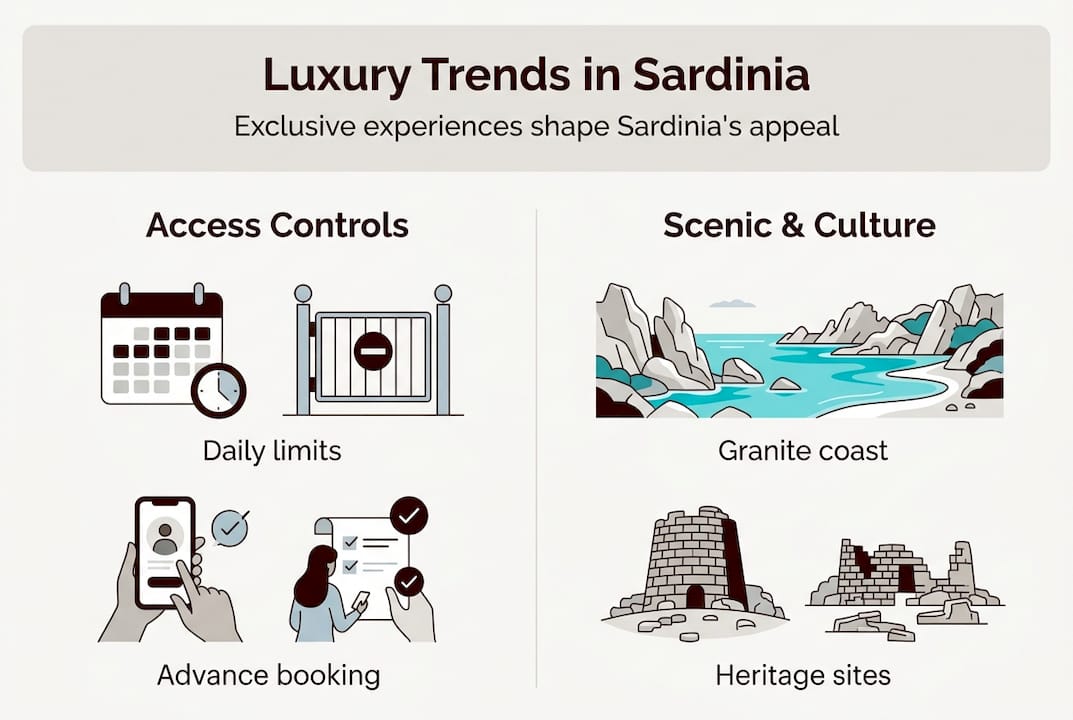 Luxury Trends in Sardinia

Exclusive experiences shape Sardinia's appeal

Access Controls

Daily limits

Advance booking

Scenic & Culture

Granite coast

Heritage sites