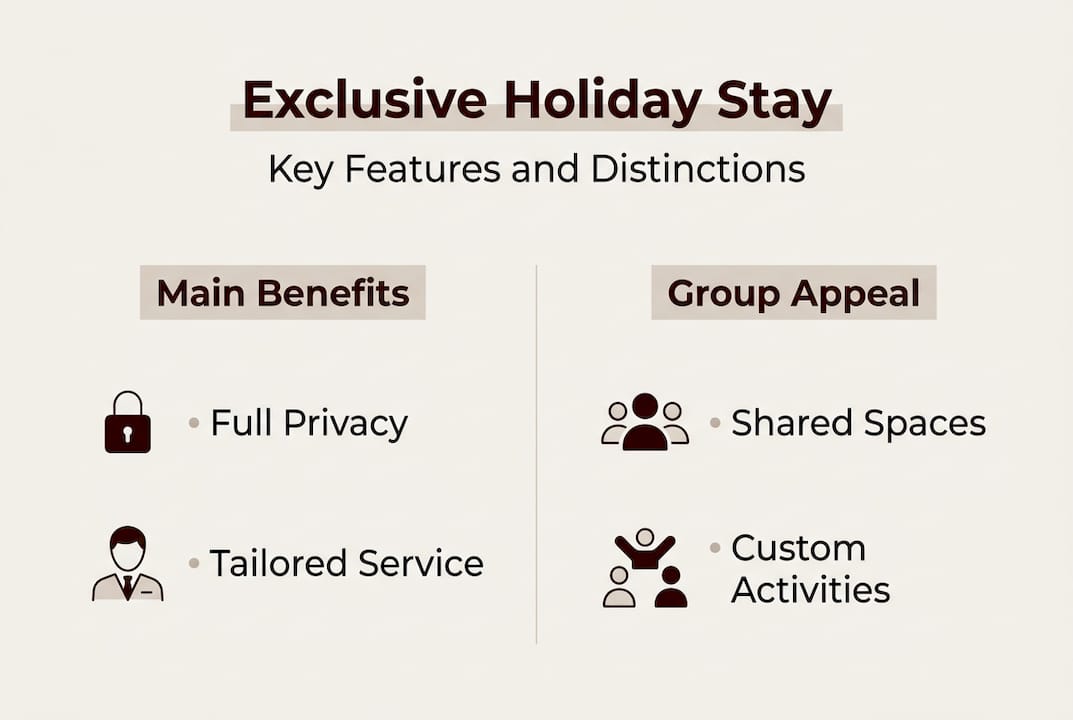 Exclusive Holiday Stay

Key Features and Distinctions

Main Benefits

• Full Privacy

• Tailored Service

Group Appeal

• Shared Spaces

• Custom Activities