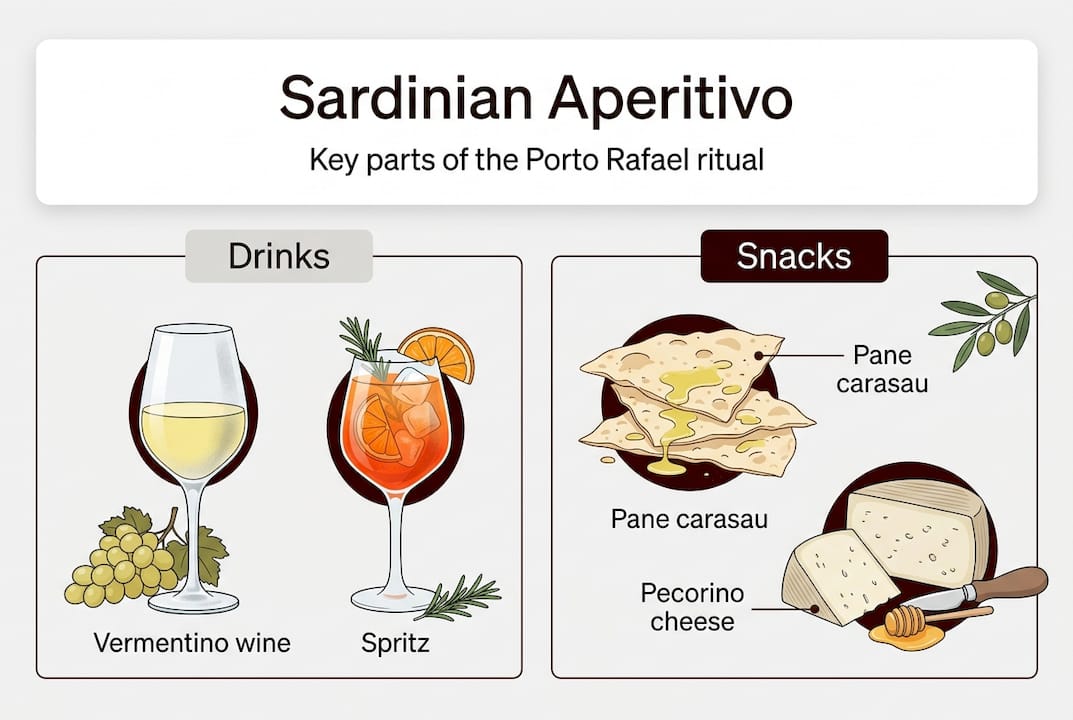 Sardinian Aperitivo

Key parts of the Porto Rafael ritual

Drinks

Vermentino wine

Spritz

Snacks

Pane carasau

Pane carasau

Pecorino cheese