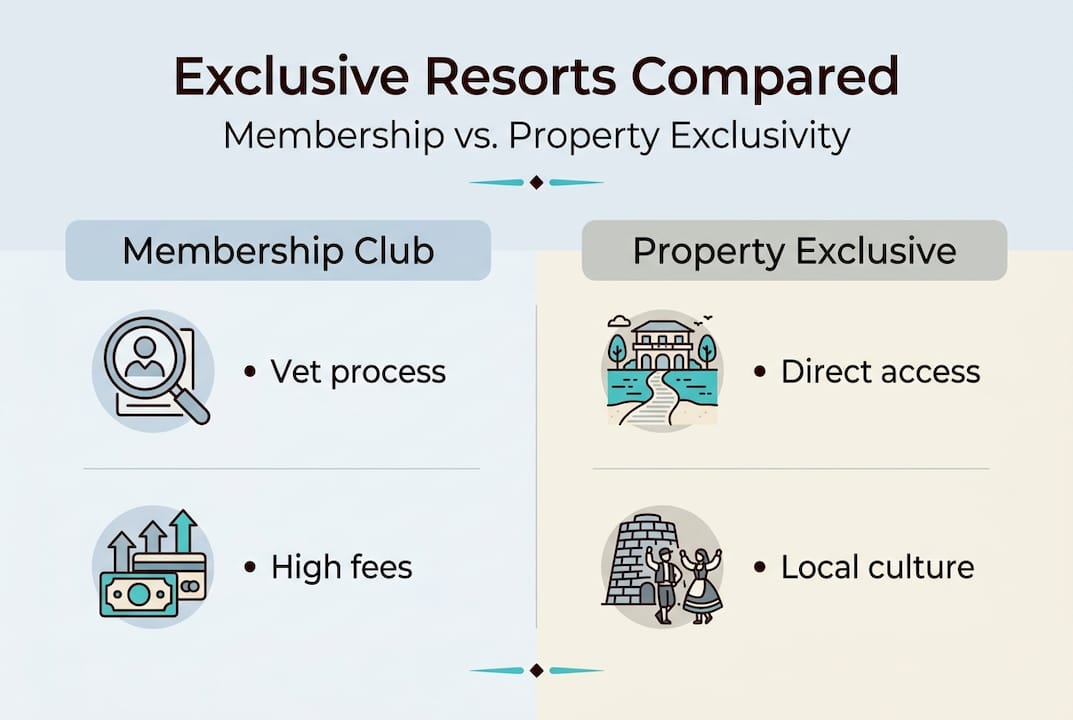 Exclusive Resorts Compared
Membership vs. Property Exclusivity

Membership Club

• Vet process

• High fees

Property Exclusive

• Direct access

• Local culture