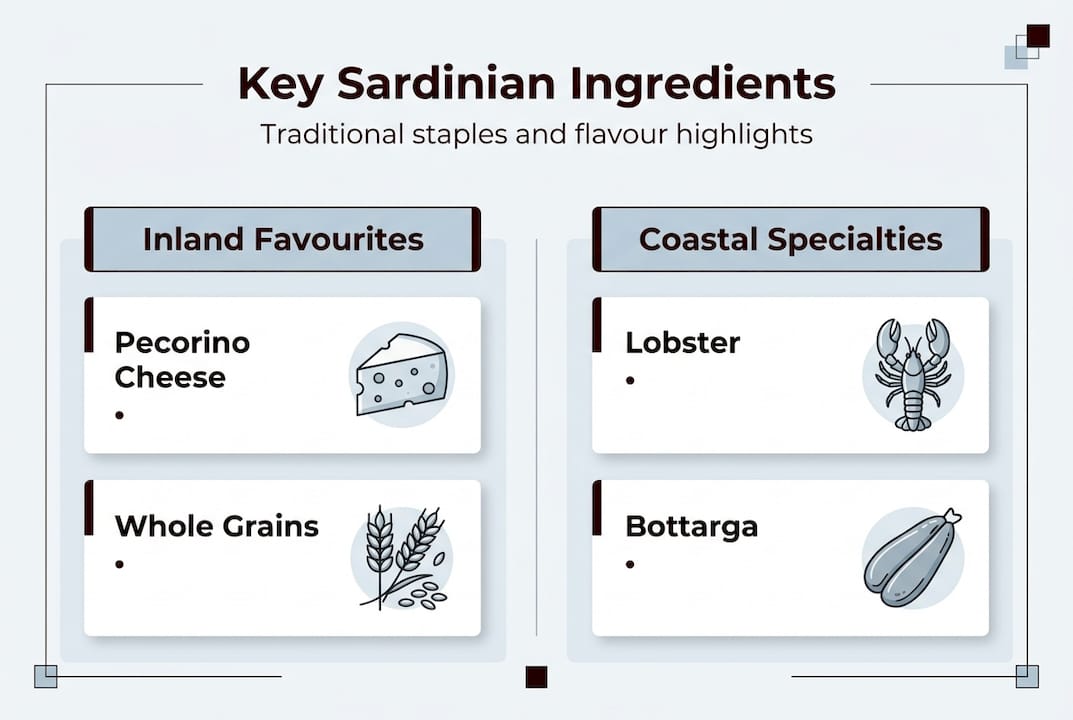 Key Sardinian Ingredients

Traditional staples and flavour highlights

Inland Favourites

Pecorino Cheese
•

Whole Grains
•

Coastal Specialties

Lobster
•

Bottarga
•