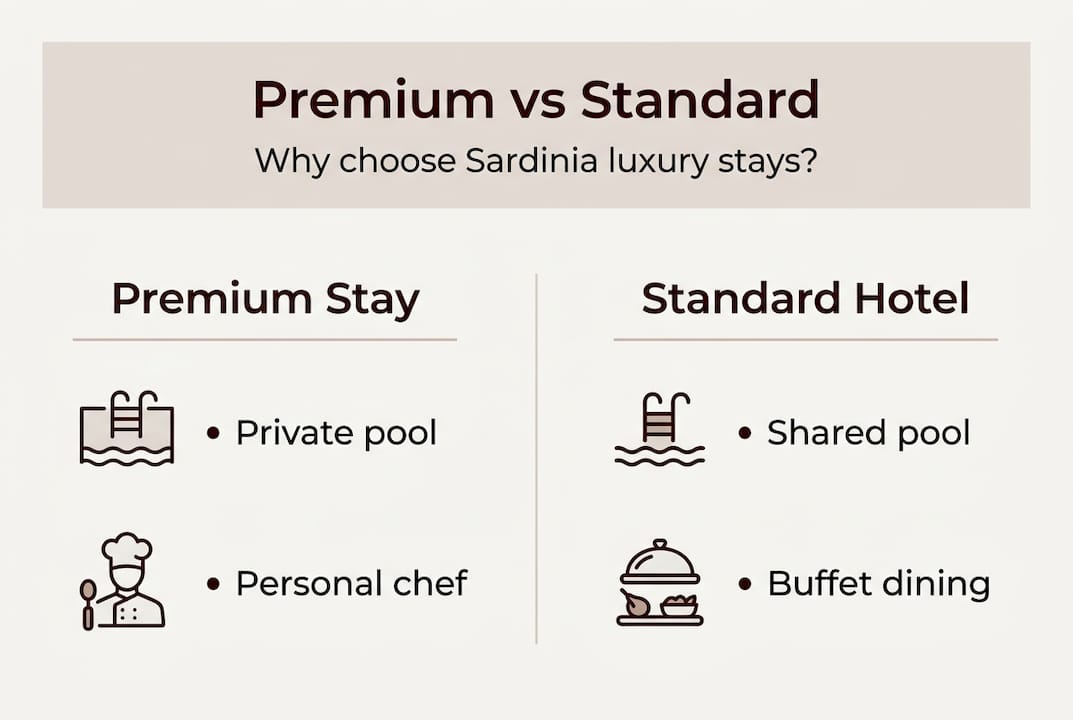 Premium vs Standard

Why choose Sardinia luxury stays?

Premium Stay

• Private pool

• Personal chef

Standard Hotel

• Shared pool

• Buffet dining