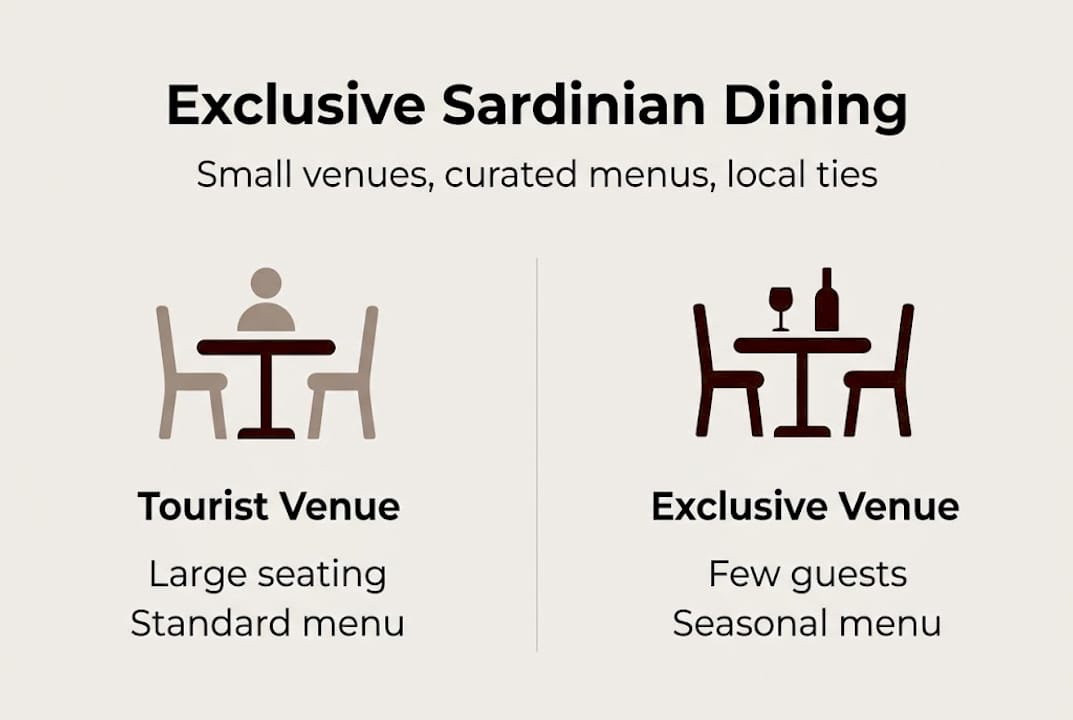 Exclusive Sardinian Dining

Small venues, curated menus, local ties

Tourist Venue

Large seating
Standard menu

Exclusive Venue

Few guests
Seasonal menu