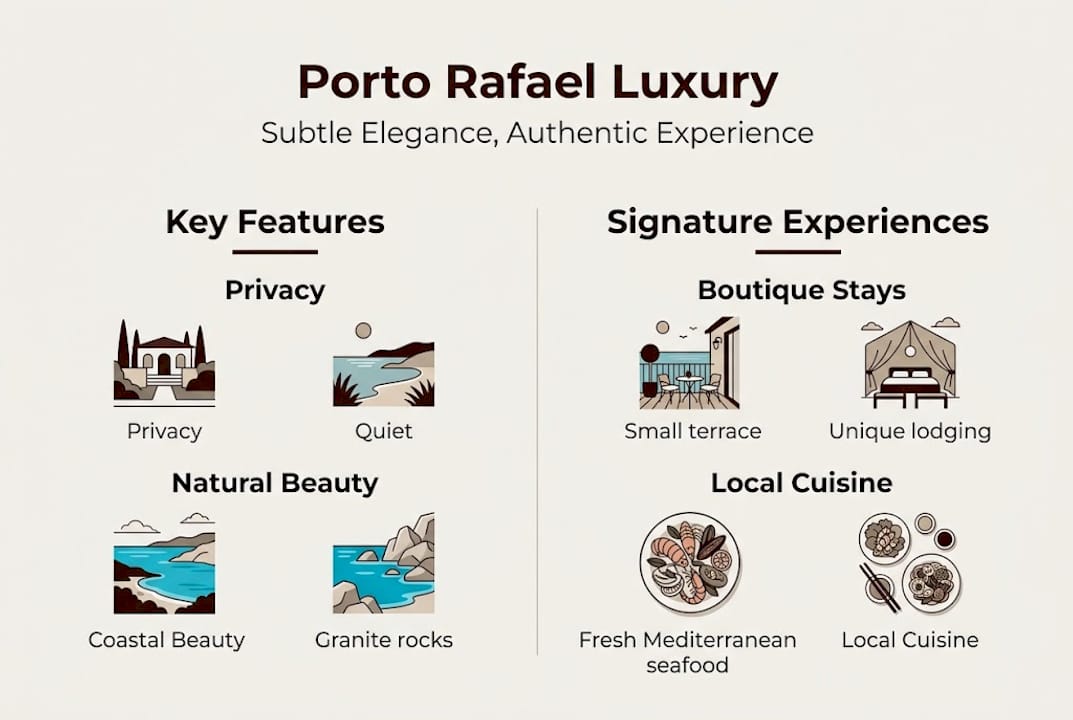 Porto Rafael Luxury

Subtle Elegance, Authentic Experience

Key Features

Privacy

Privacy

Quiet

Natural Beauty

Coastal Beauty

Granite rocks

Signature Experiences

Boutique Stays

Small terrace

Unique lodging

Local Cuisine

Fresh Mediterranean seafood

Local Cuisine