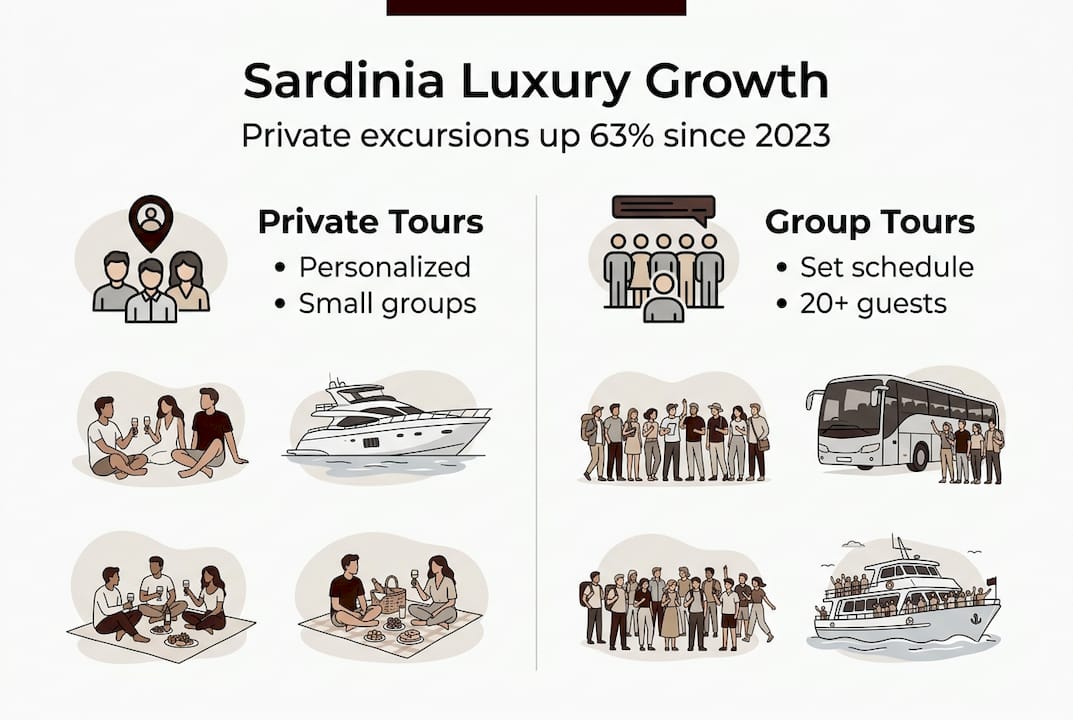 Sardinia Luxury Growth
Private excursions up 63% since 2023

Private Tours
• Personalized
• Small groups

Group Tours
• Set schedule
• 20+ guests