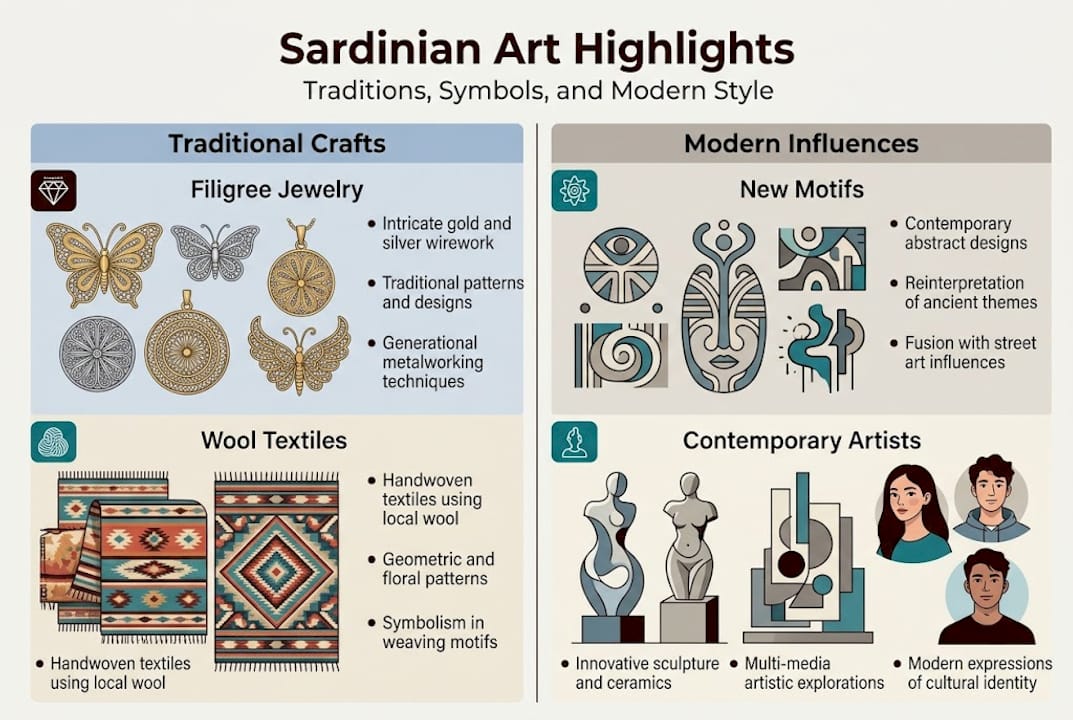 Sardinian Art Highlights

Traditions, Symbols, and Modern Style

Traditional Crafts

Filigree Jewelry

• Intricate gold and silver wirework

• Traditional patterns and designs

• Generational metalworking techniques

Wool Textiles

• Handwoven textiles using local wool

• Geometric and floral patterns

• Symbolism in weaving motifs

• Handwoven textiles using local wool

Modern Influences

New Motifs

• Contemporary abstract designs

• Reinterpretation of ancient themes

• Fusion with street art influences

Contemporary Artists

• Innovative sculpture and ceramics

• Multi-media artistic explorations

• Modern expressions of cultural identity