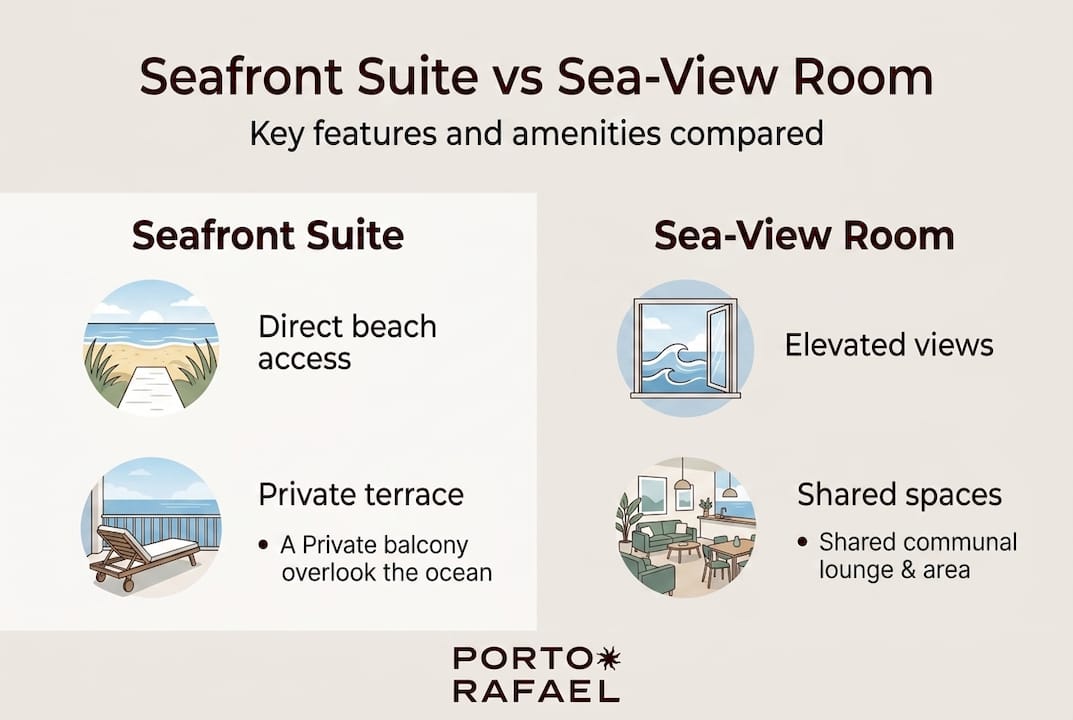 Seafront Suite vs Sea-View Room

Key features and amenities compared

Seafront Suite

Direct beach access

Private terrace

• A Private balcony overlook the ocean

Sea-View Room

Elevated views

Shared spaces

• Shared communal lounge & area

PORTO RAFAEL