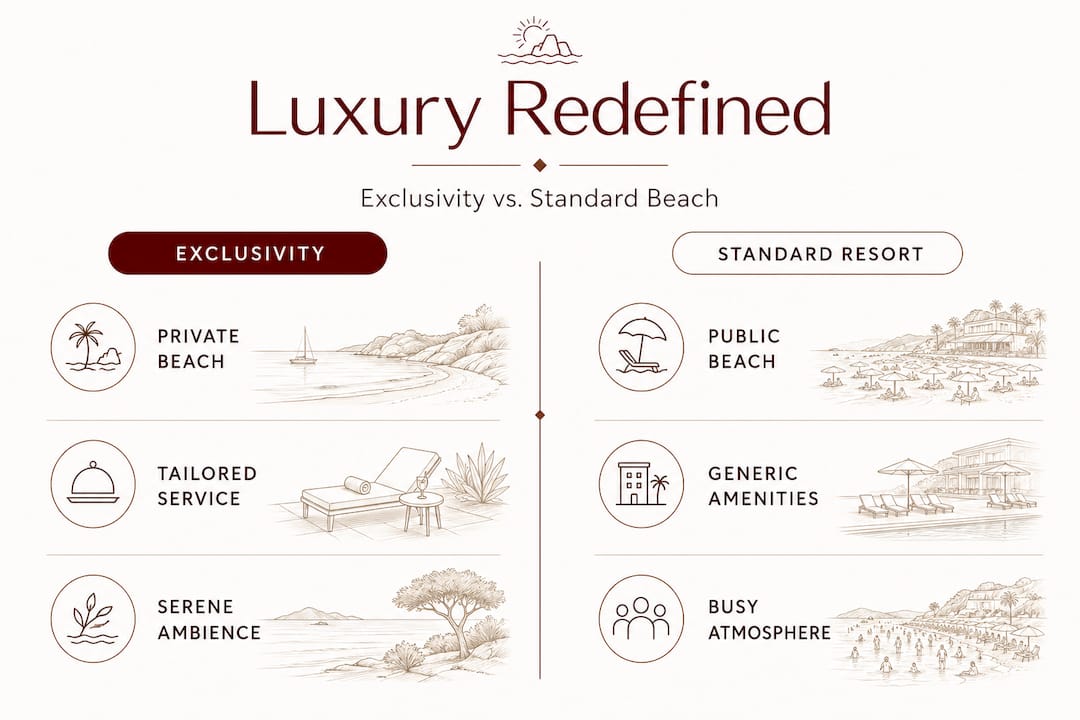 Luxury Redefined

Exclusivity vs. Standard Beach

EXCLUSIVITY

PRIVATE BEACH

TAILORED SERVICE

SERENE AMBIENCE

STANDARD RESORT

PUBLIC BEACH

GENERIC AMENITIES

BUSY ATMOSPHERE