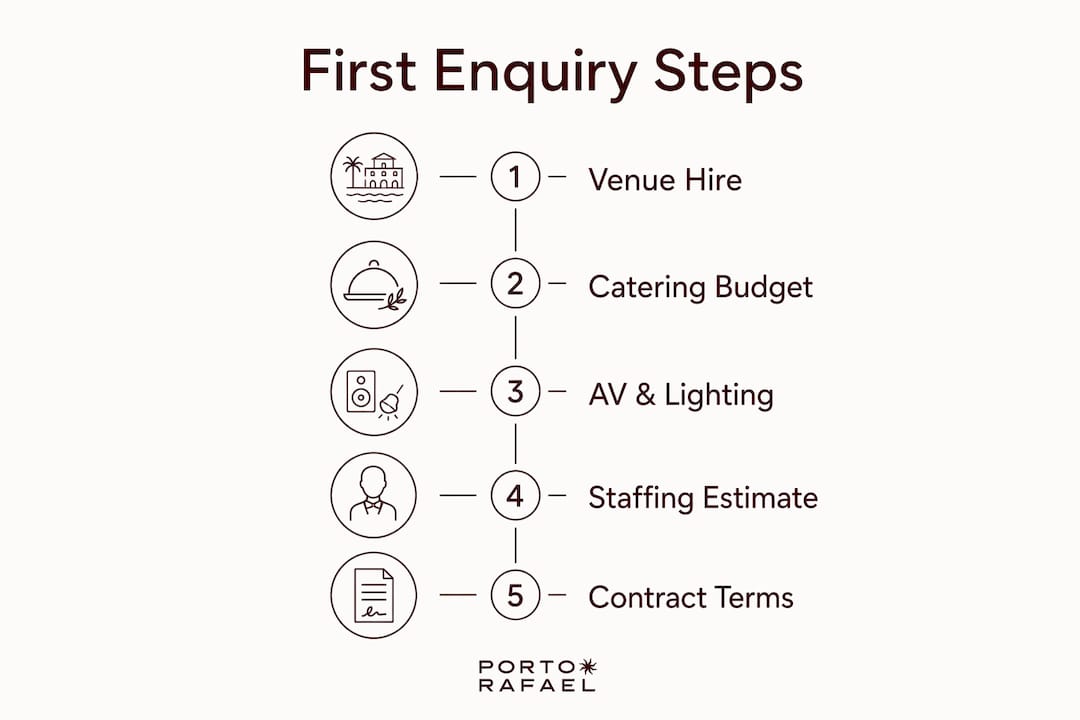 First Enquiry Steps

1 Venue Hire

2 Catering Budget

3 AV & Lighting

4 Staffing Estimate

5 Contract Terms

PORTO RAFAEL