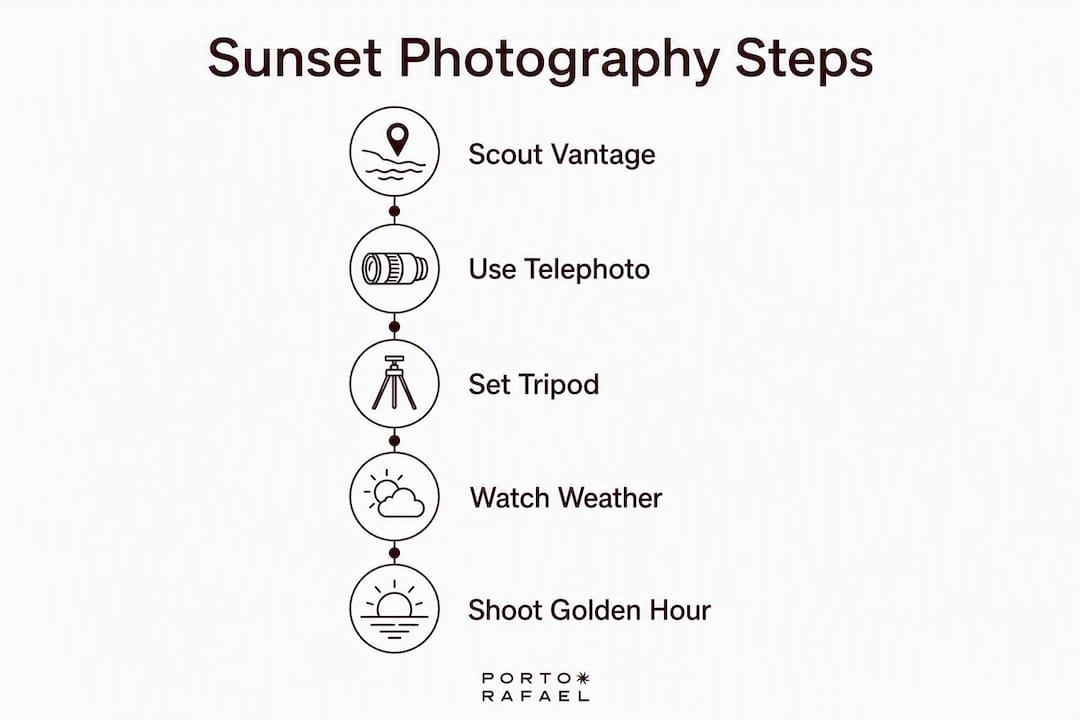 Sunset Photography Steps

Scout Vantage

Use Telephoto

Set Tripod

Watch Weather

Shoot Golden Hour

PORTO
RAFAEL