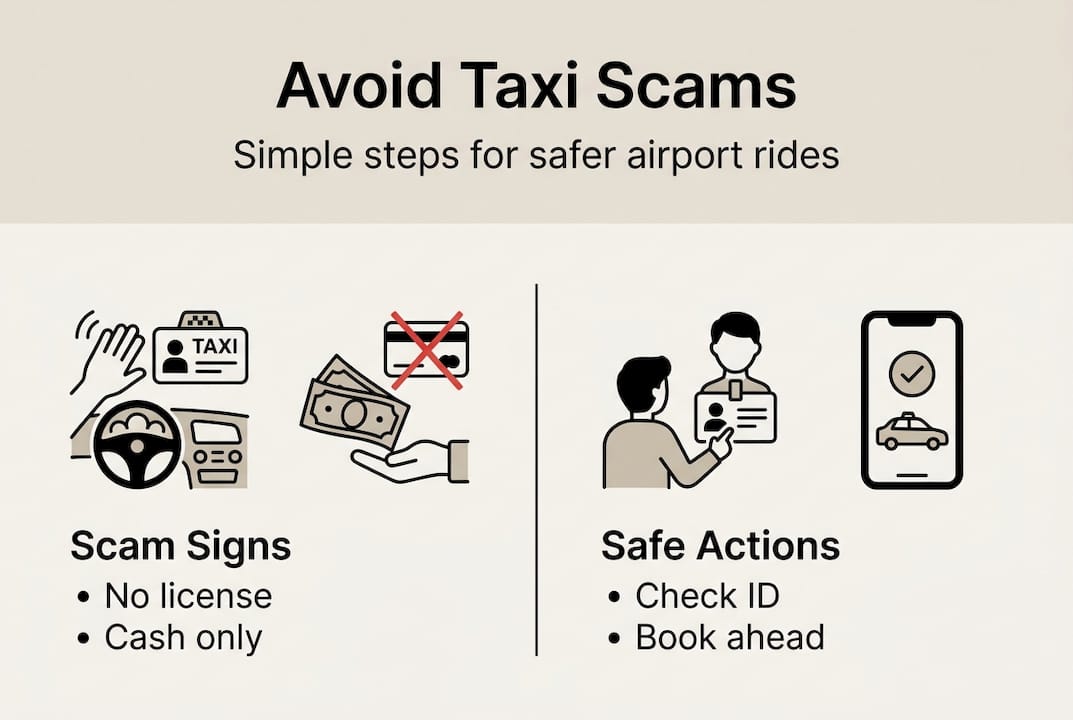 Avoid Taxi Scams

Simple steps for safer airport rides

TAXI

Scam Signs
• No license
• Cash only

Safe Actions
• Check ID
• Book ahead