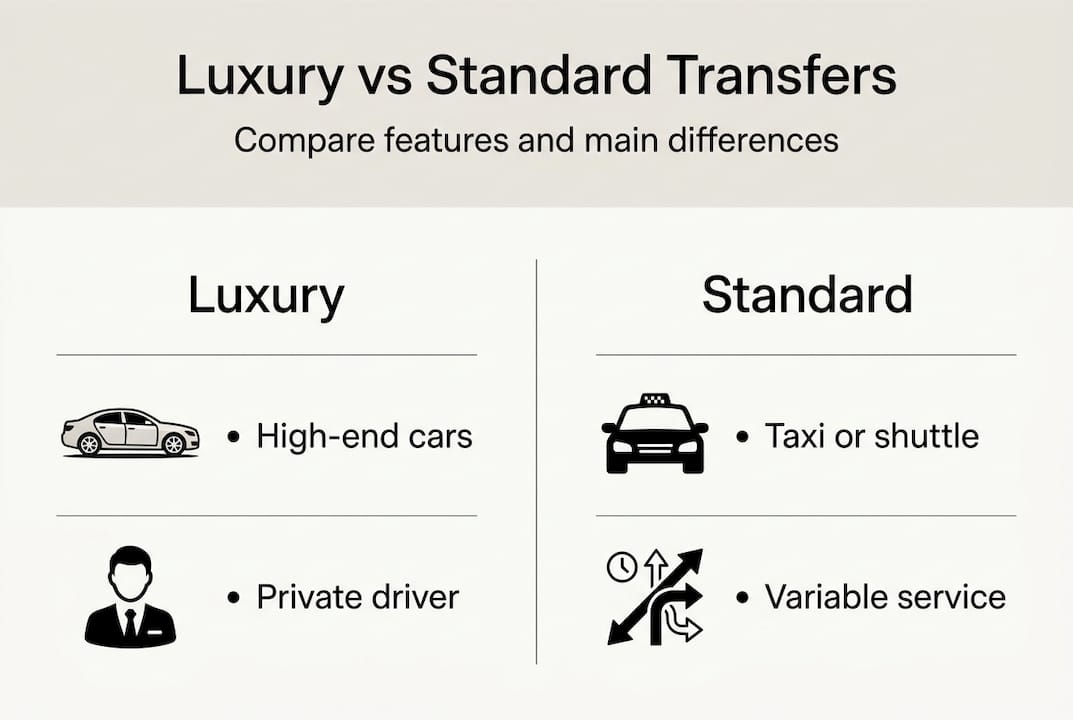 Luxury vs Standard Transfers

Compare features and main differences

Luxury

• High-end cars

• Private driver

Standard

• Taxi or shuttle

• Variable service