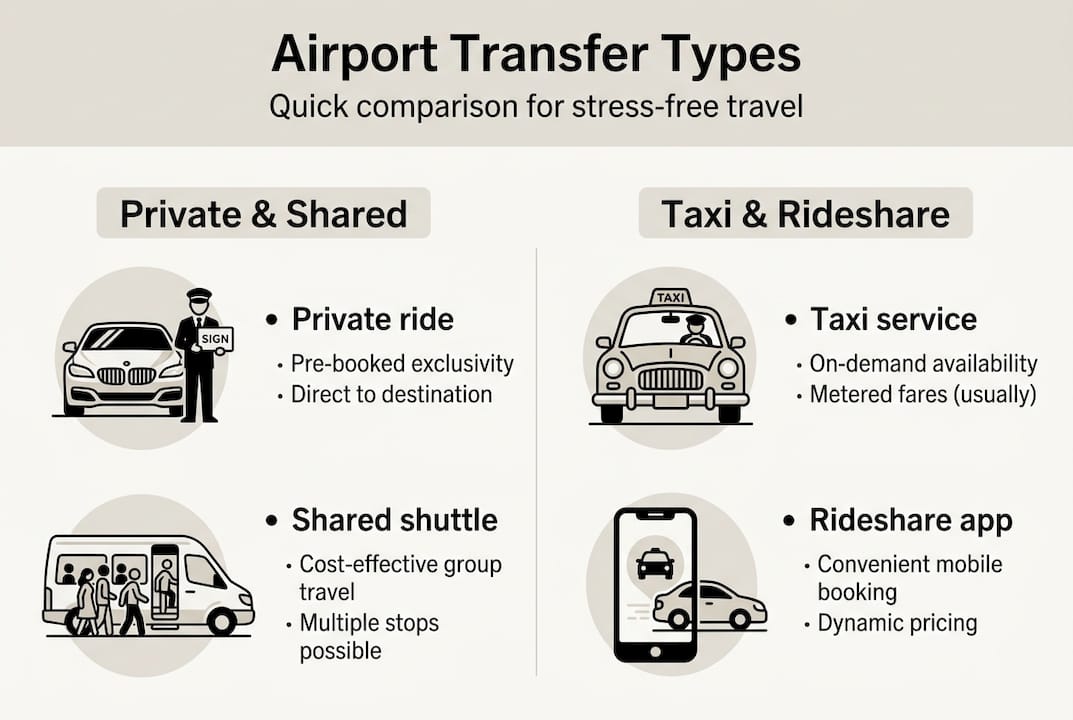 Airport Transfer Types

Quick comparison for stress-free travel

Private & Shared

SIGN

• Private ride
• Pre-booked exclusivity
• Direct to destination

• Shared shuttle
• Cost-effective group travel
• Multiple stops possible

Taxi & Rideshare

TAXI

• Taxi service
• On-demand availability
• Metered fares (usually)

• Rideshare app
• Convenient mobile booking
• Dynamic pricing