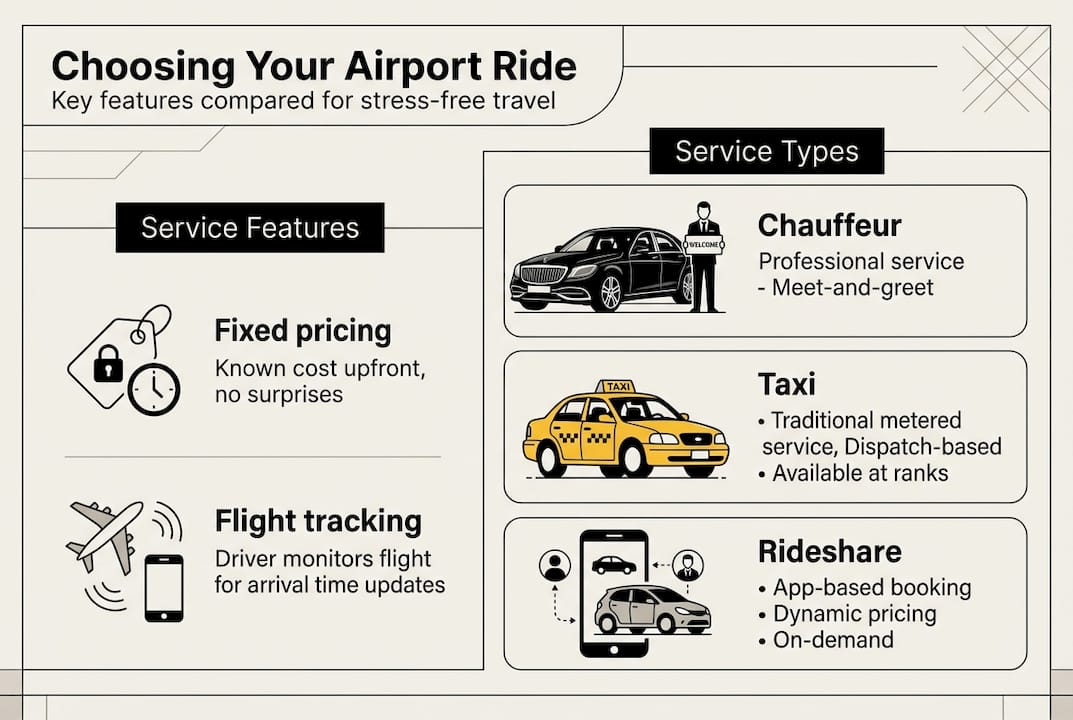 Choosing Your Airport Ride
Key features compared for stress-free travel

Service Features

Fixed pricing
Known cost upfront, no surprises

Flight tracking
Driver monitors flight for arrival time updates

Service Types

WELCOME

Chauffeur
Professional service
- Meet-and-greet

TAXI

Taxi
• Traditional metered service, Dispatch-based
• Available at ranks

Rideshare
• App-based booking
• Dynamic pricing
• On-demand