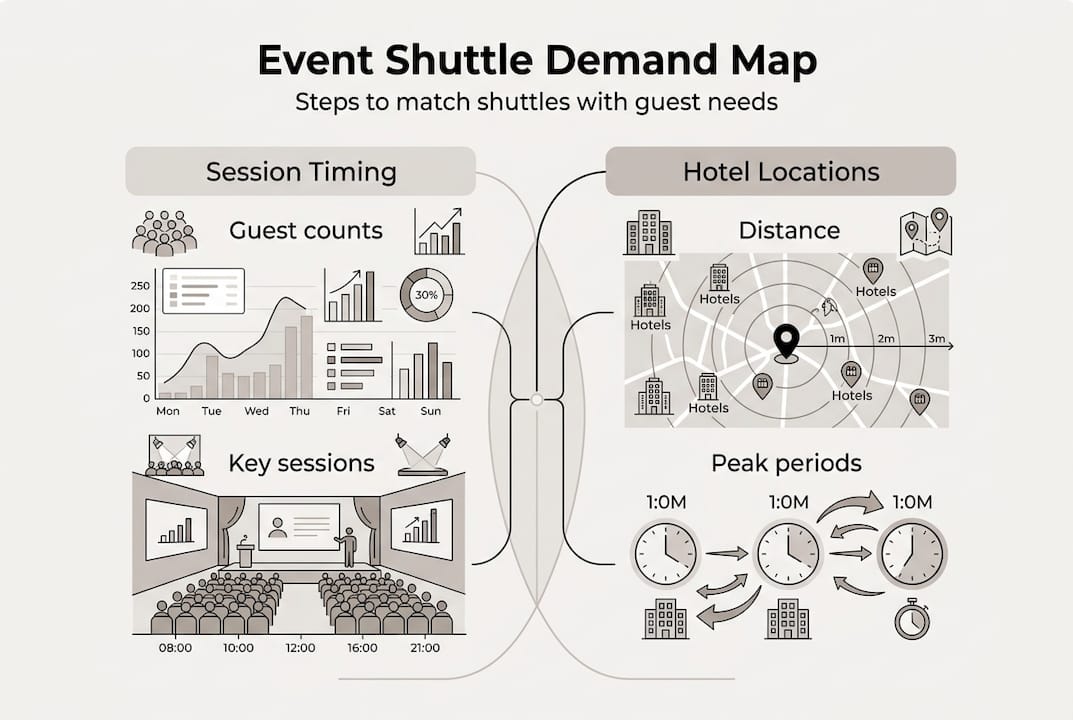 Event Shuttle Demand Map

Steps to match shuttles with guest needs

Session Timing

Guest counts

250
200
150
100
50
0

30%

Mon Tue Wed Thu Fri Sat Sun

Key sessions

08:00 10:00 12:00 16:00 21:00

Hotel Locations

Distance

Hotels
Hotels
Hotels
Hotels
Hotels

1m 2m 3m

Peak periods

1:0M 1:0M 1:0M